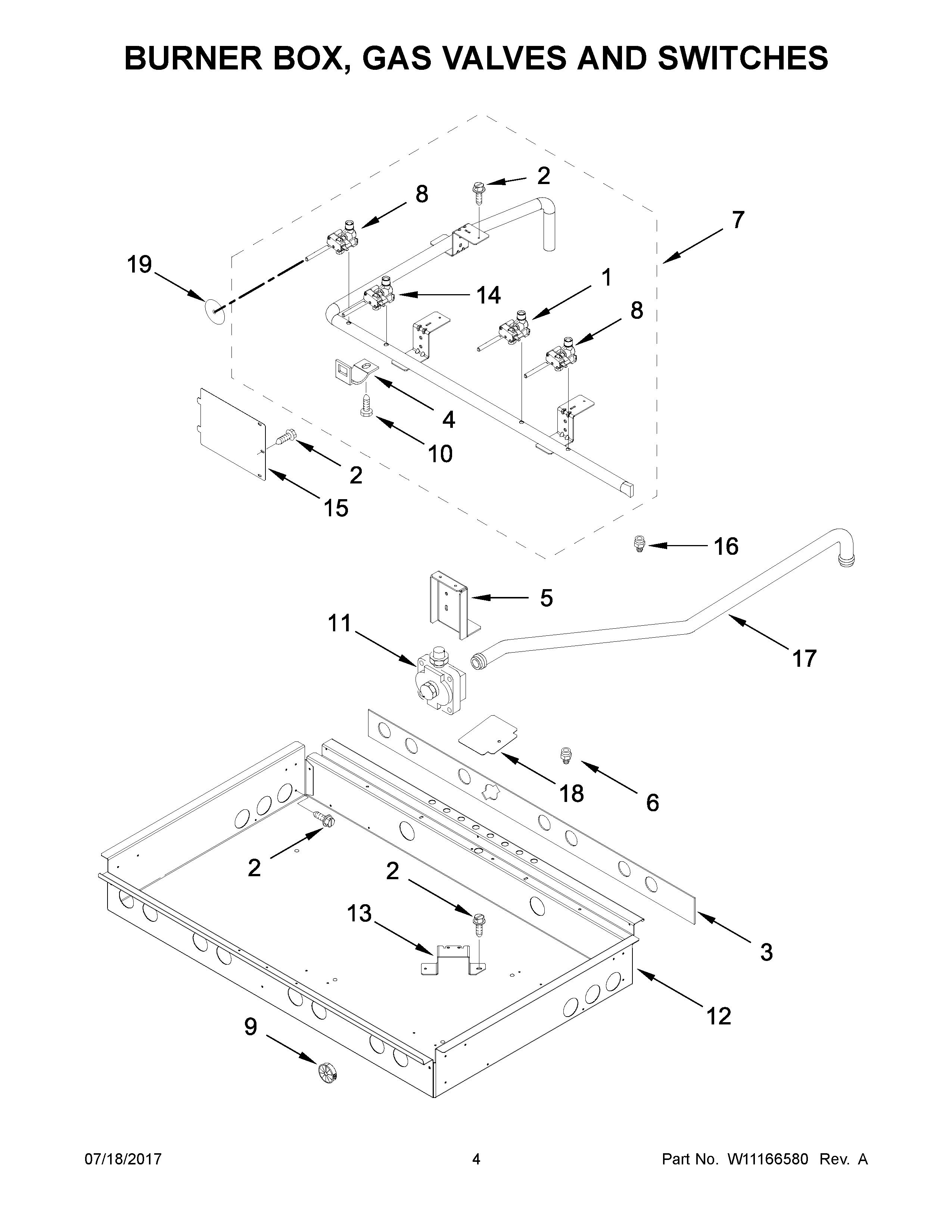 BURNER BOX, GAS VALVES AND SWITCHES

2
8
7
19
1
14
8
4
10
2
15
16
5
11
17
18
6
2
2
13
3
12
9

07/18/2017
4
Part No. W11166580 Rev. A