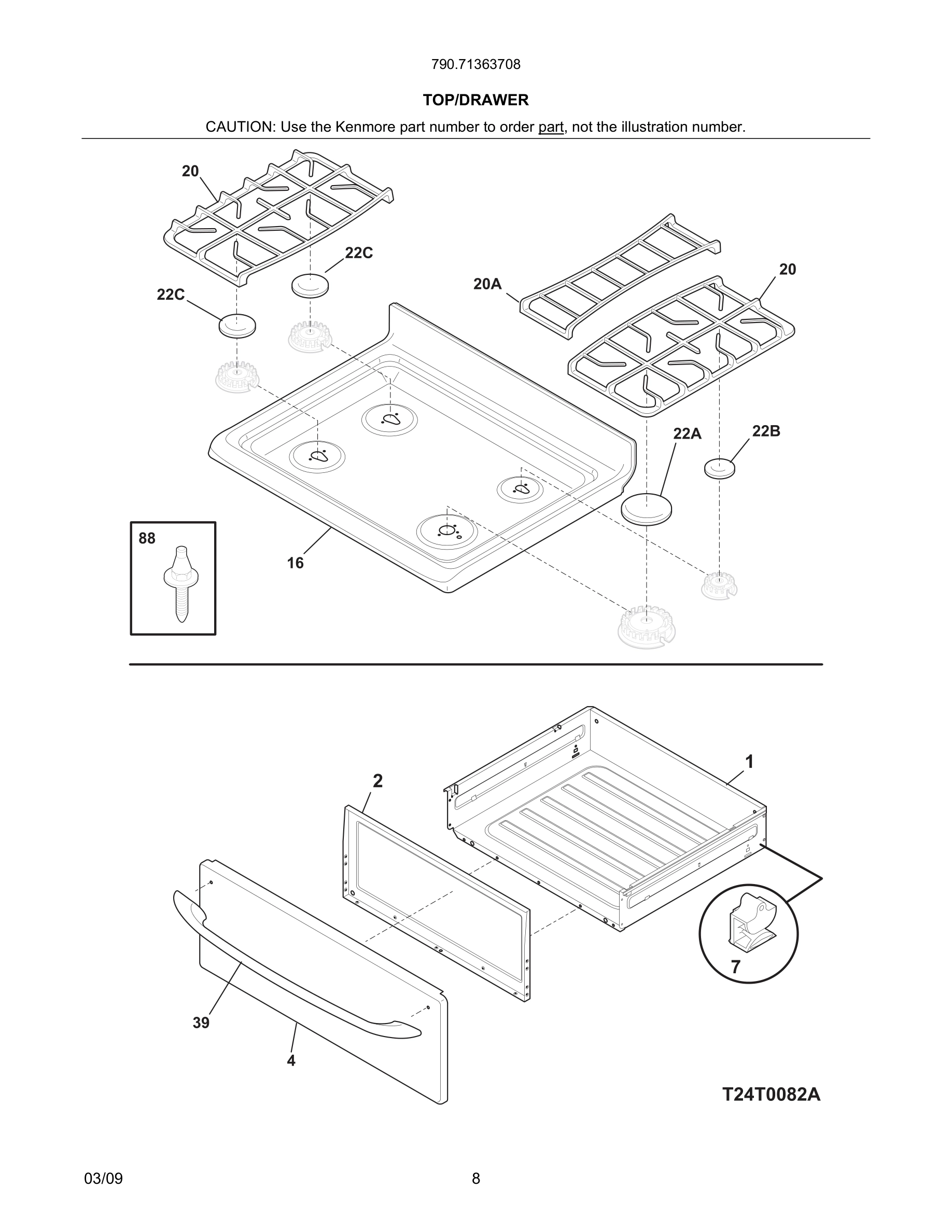 790.71363708

TOP/DRAWER

CAUTION: Use the Kenmore part number to order part, not the illustration number.

20

22C

22C

20A

20

22A

22B

88

16

1

2

7

39

4

T24T0082A

03/09

8