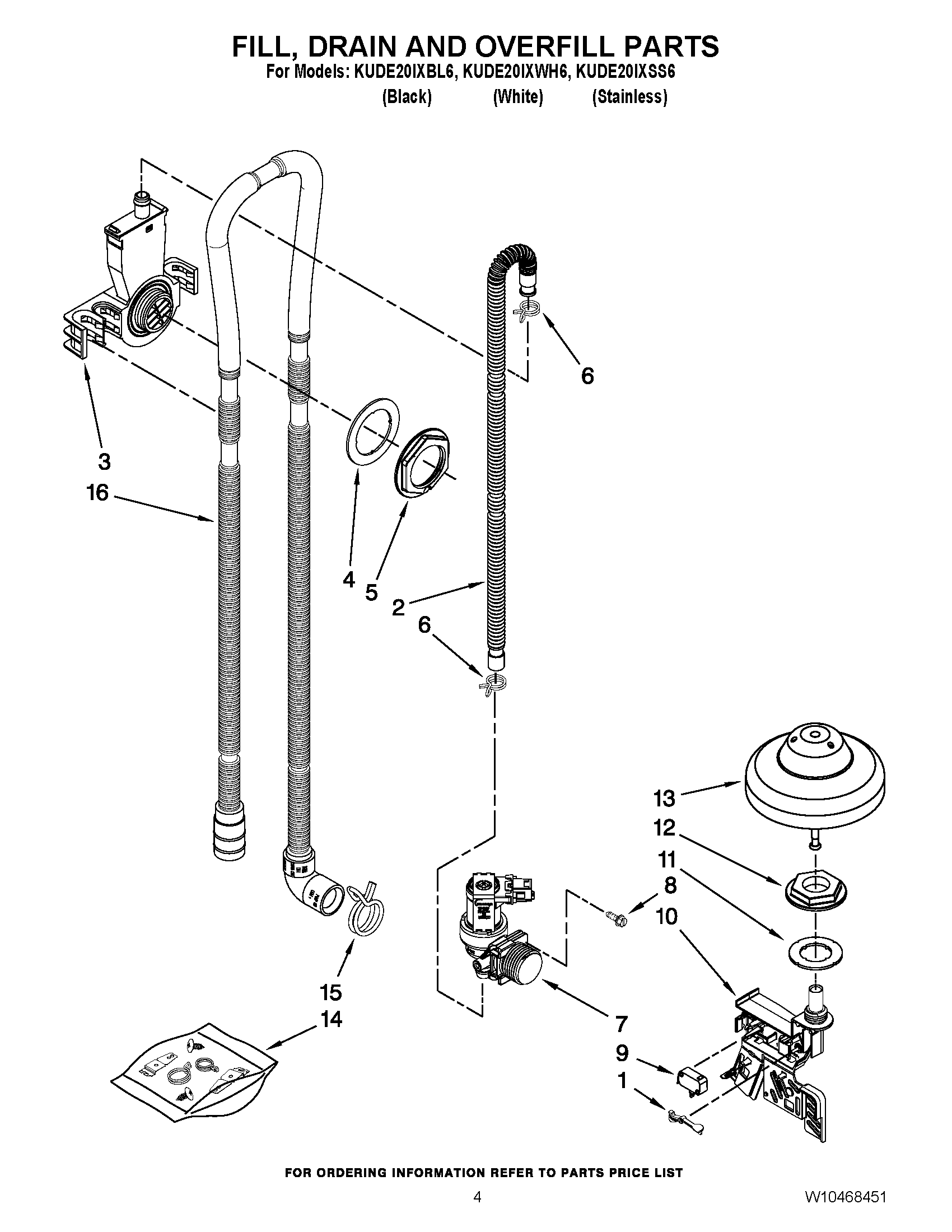 FILL, DRAIN AND OVERFILL PARTS
For Models: KUDE20IXBL6, KUDE20IXWH6, KUDE20IXSS6
(Black) (White) (Stainless)

6
3
16
4
5
2
6
13
12
11
8
10
15
14
7
9
1

FOR ORDERING INFORMATION REFER TO PARTS PRICE LIST

4

W10468451