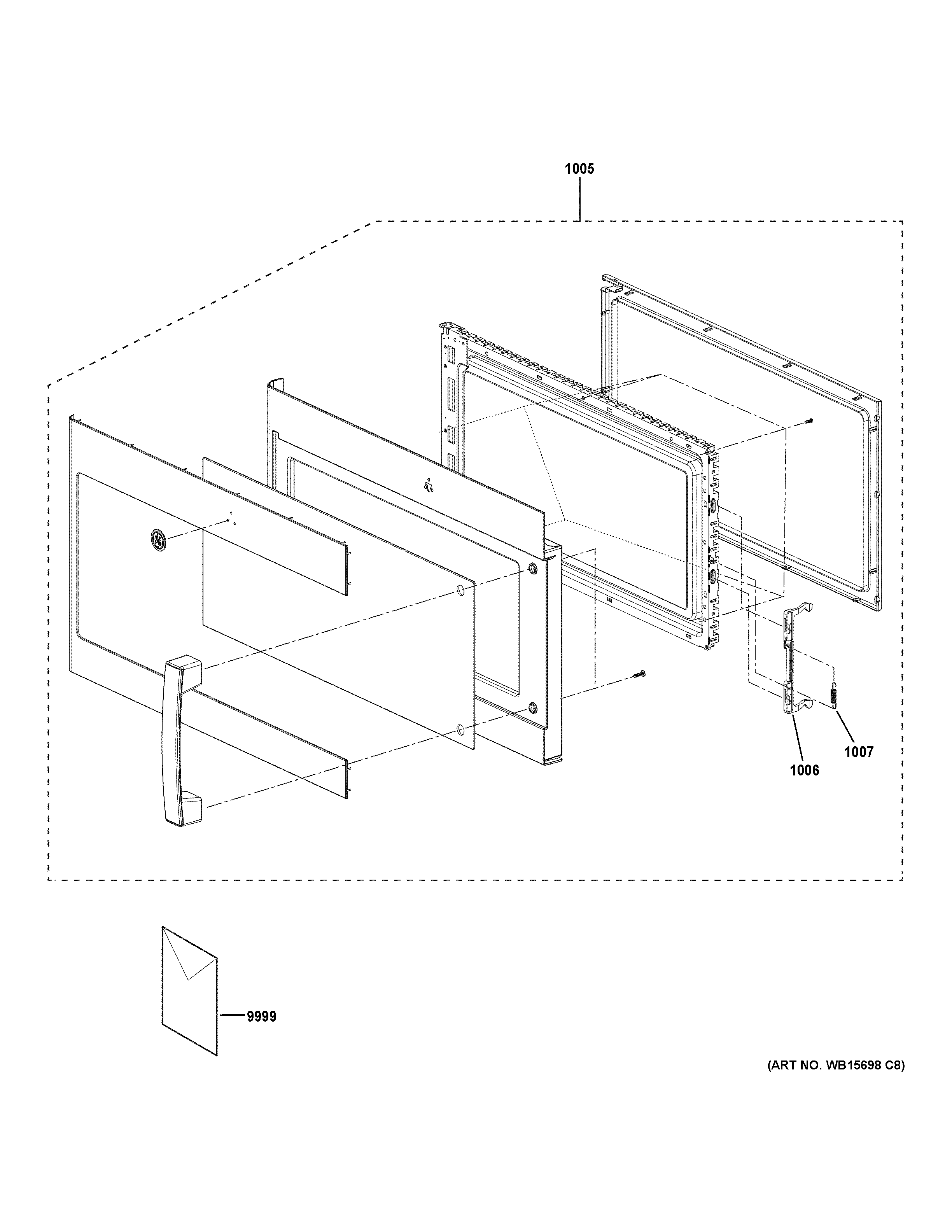 1005

1007

1006

9999

(ART NO. WB15698 C8)