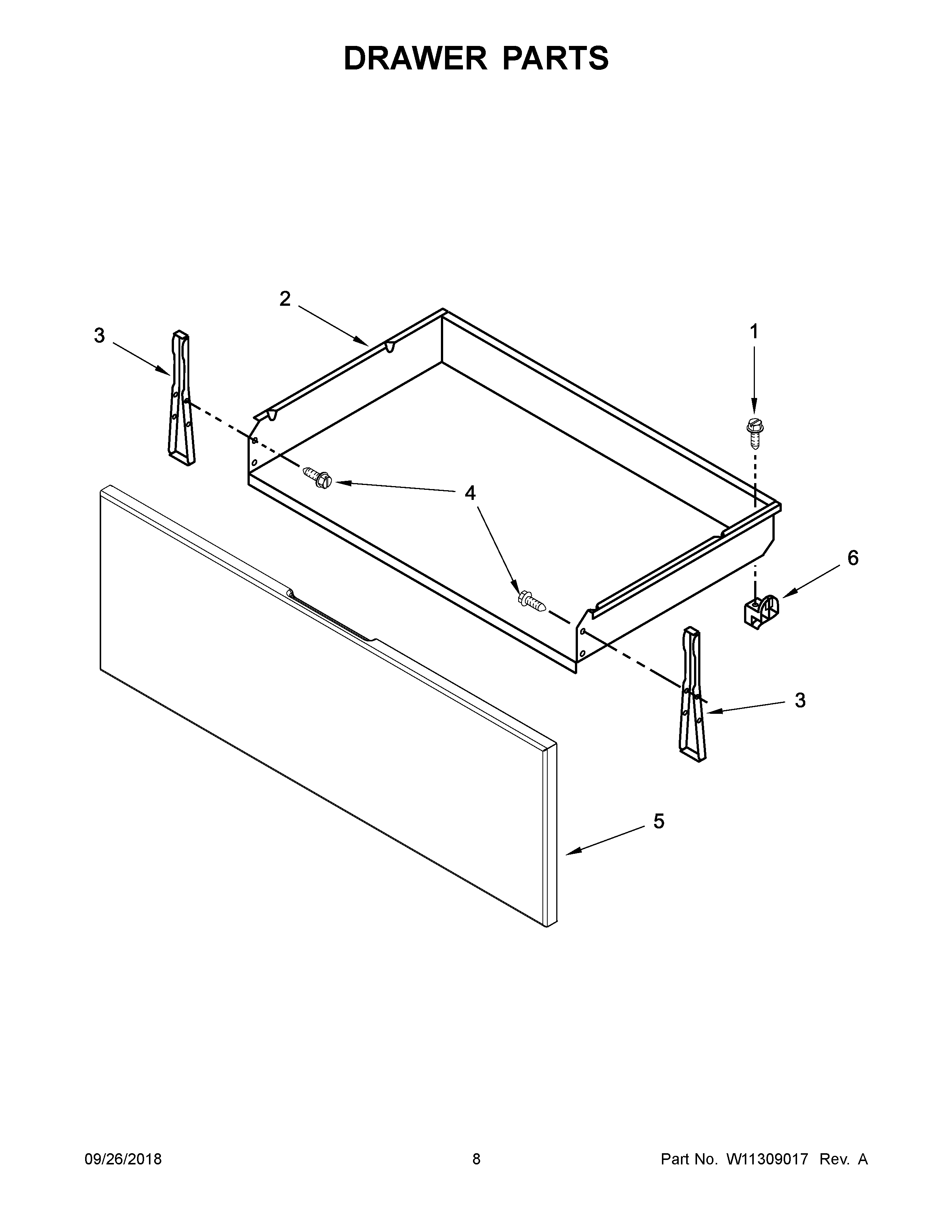 DRAWER PARTS

2

3

1

4

6

3

5

09/26/2018

8

Part No. W11309017 Rev. A