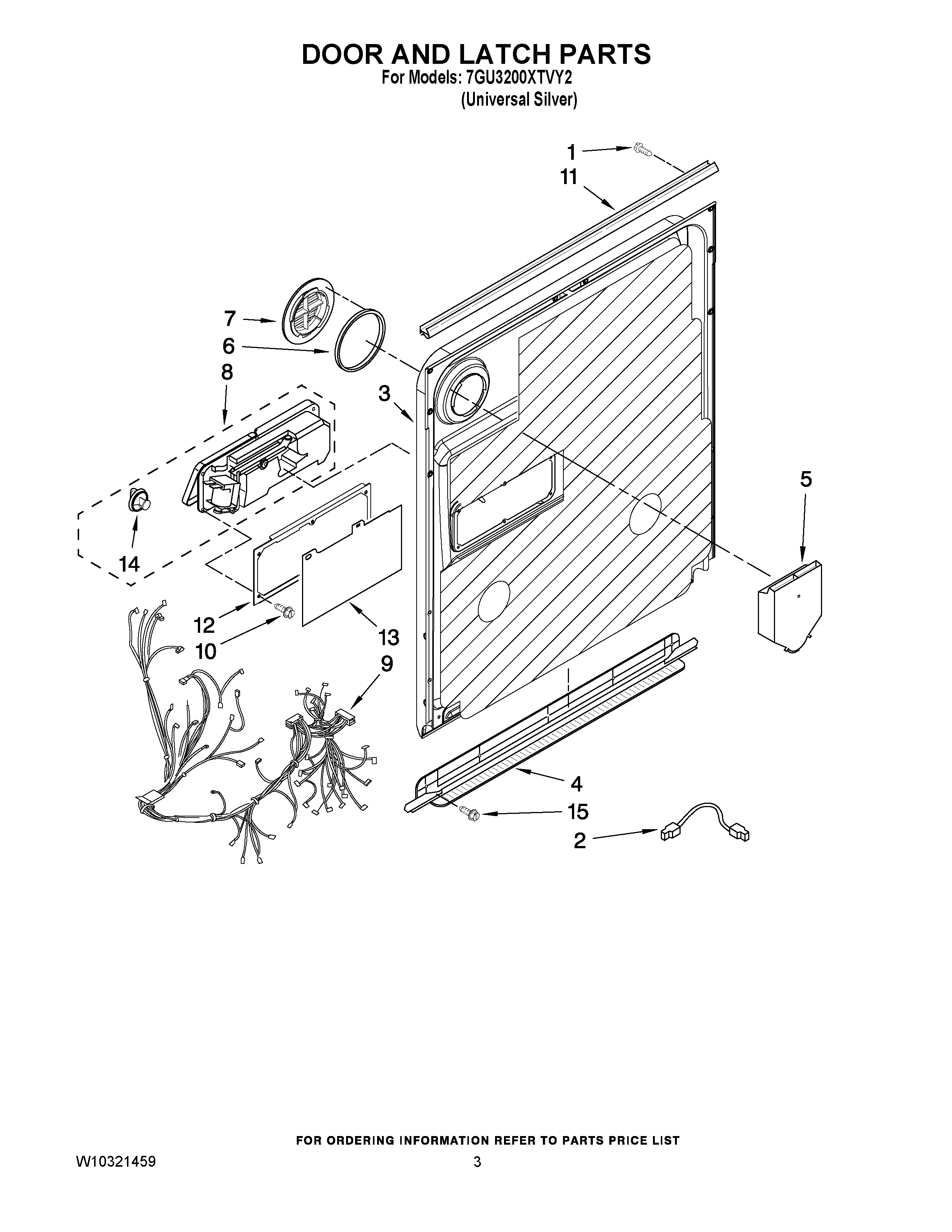 DOOR AND LATCH PARTS
For Models: 7GU3200XTVY2
(Universal Silver)

1
11
7
6
8
3
5
14
12
10
13
9
4
15
2

FOR ORDERING INFORMATION REFER TO PARTS PRICE LIST
W10321459
3