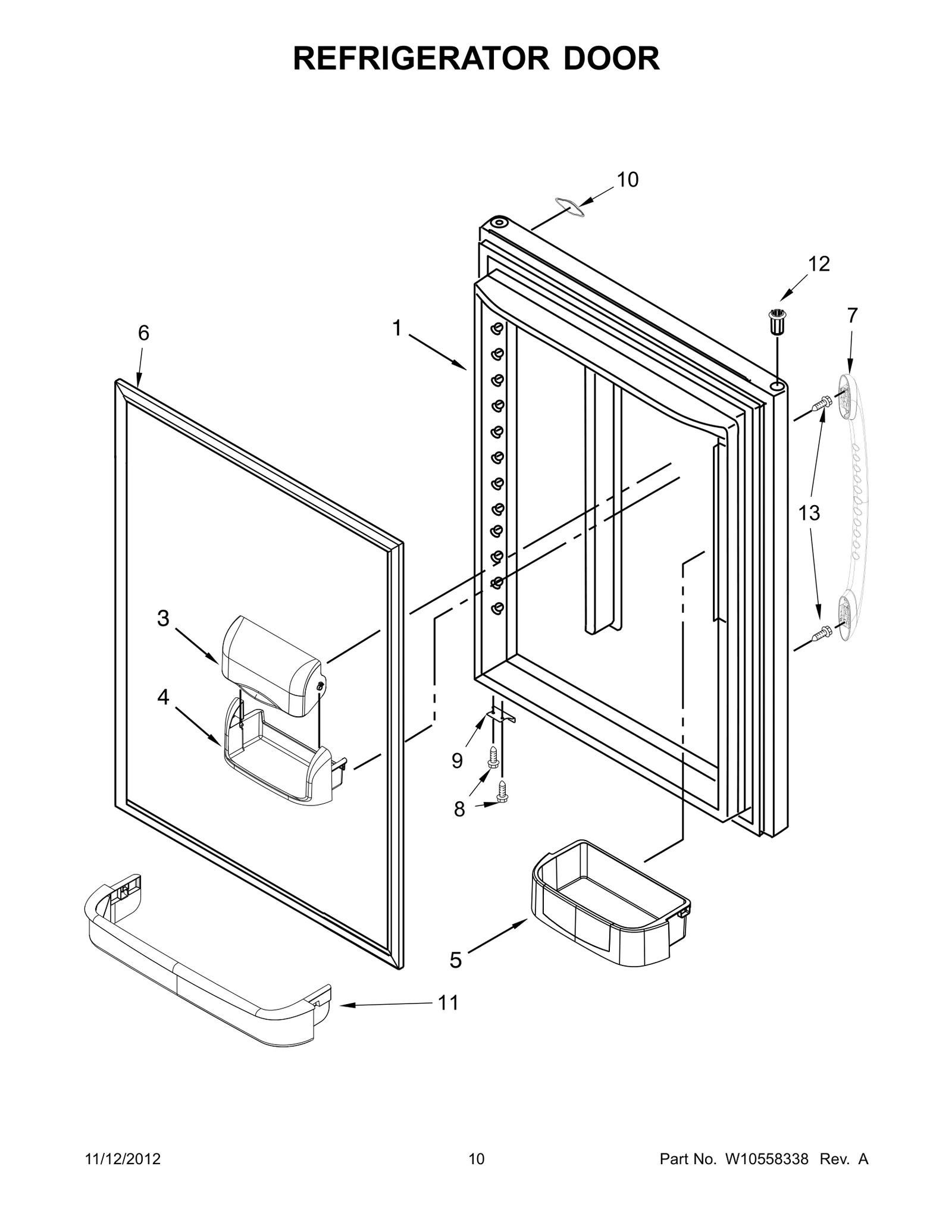 REFRIGERATOR DOOR

10
12
7
6
1
13
3
4
9
8
5
11

11/12/2012
10
Part No. W10558338 Rev. A