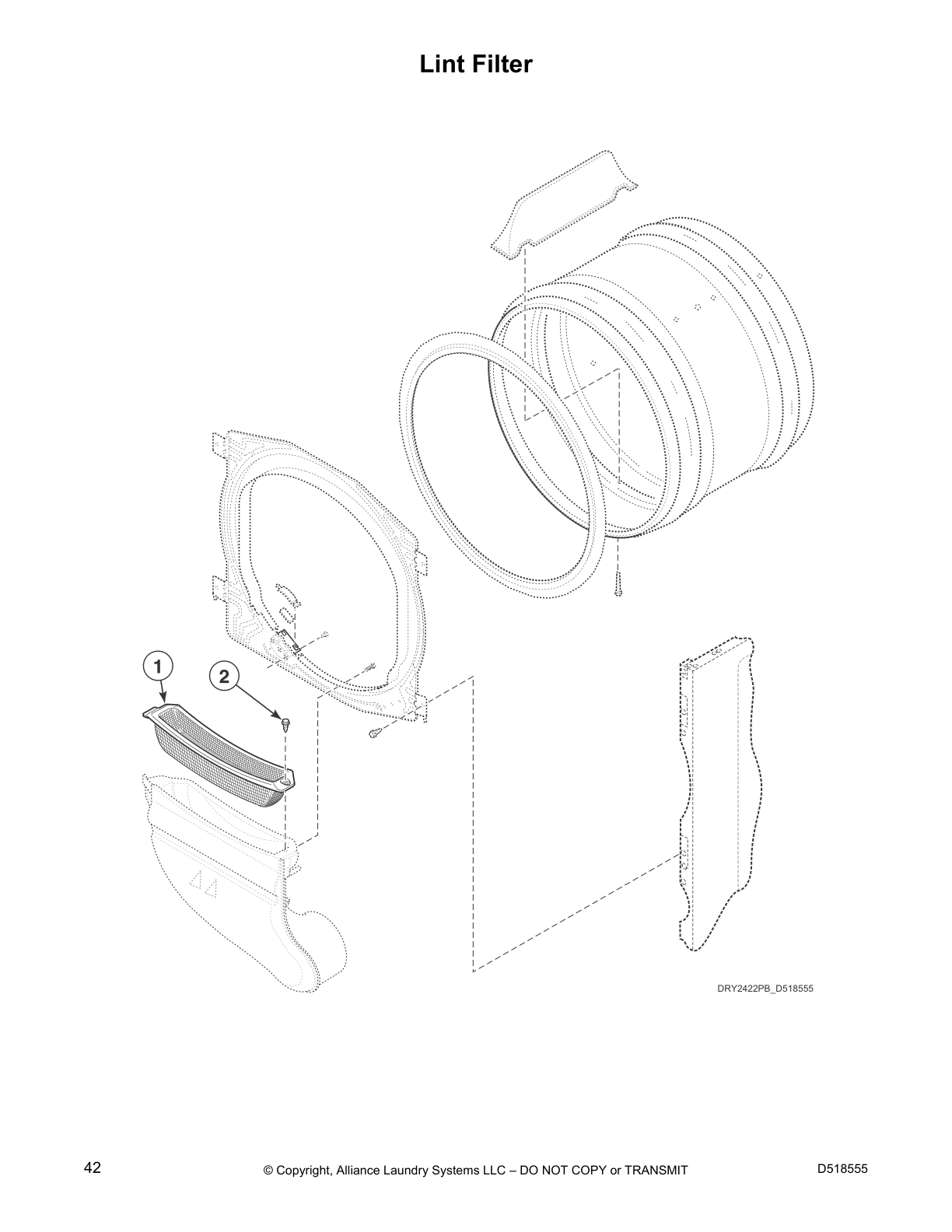 Lint Filter

1

2

DRY2422PB_D518555

42

© Copyright, Alliance Laundry Systems LLC – DO NOT COPY or TRANSMIT

D518555