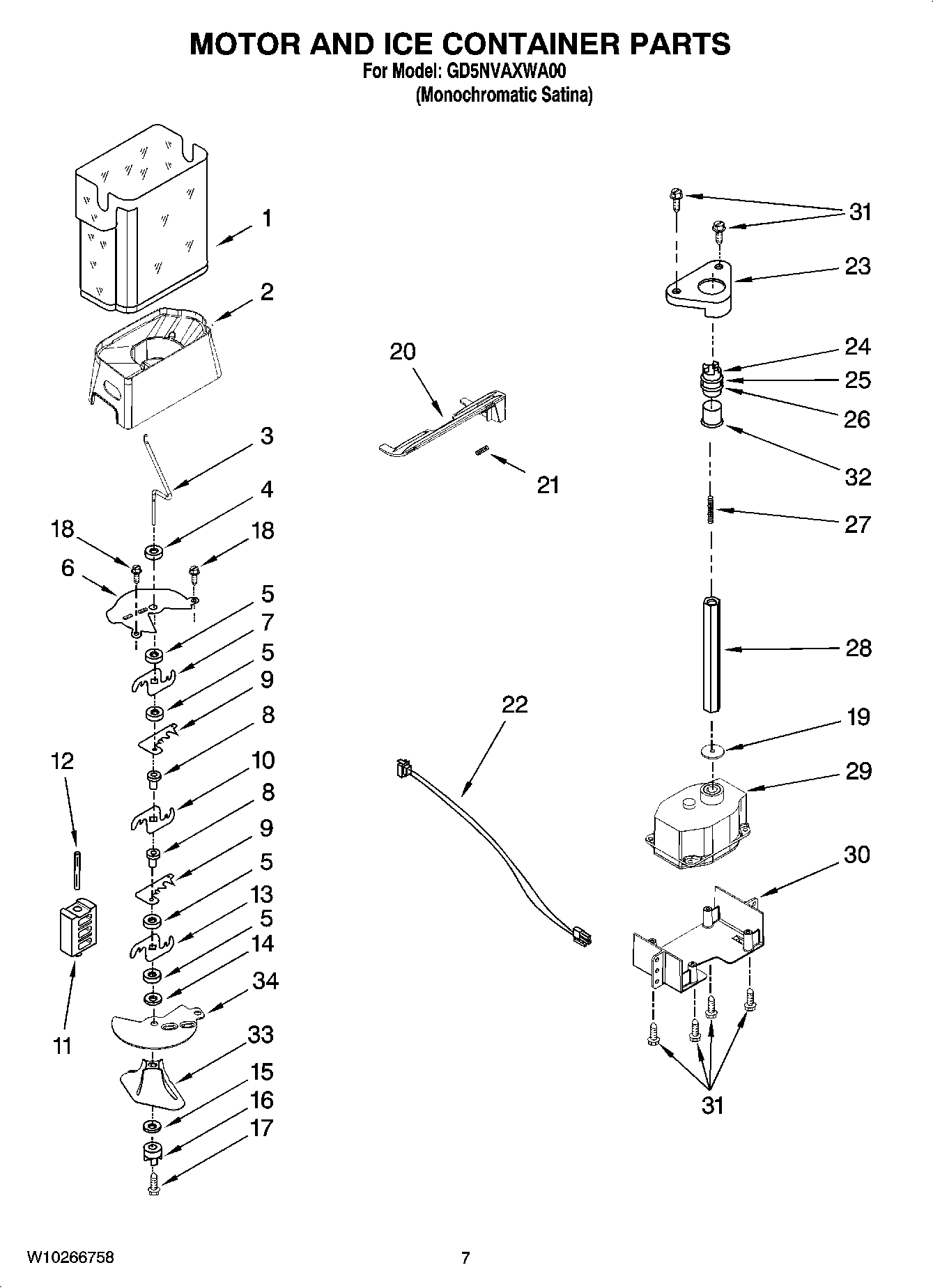 MOTOR AND ICE CONTAINER PARTS
For Model: GD5NVAXWA00
(Monochromatic Satina)

1
2
3
4
18
18
6
5
7
5
9
8
10
8
9
5
13
5
14
34
33
15
16
17
12
11
20
21
22
31
23
24
25
26
32
27
28
19
29
30
31

W10266758
7