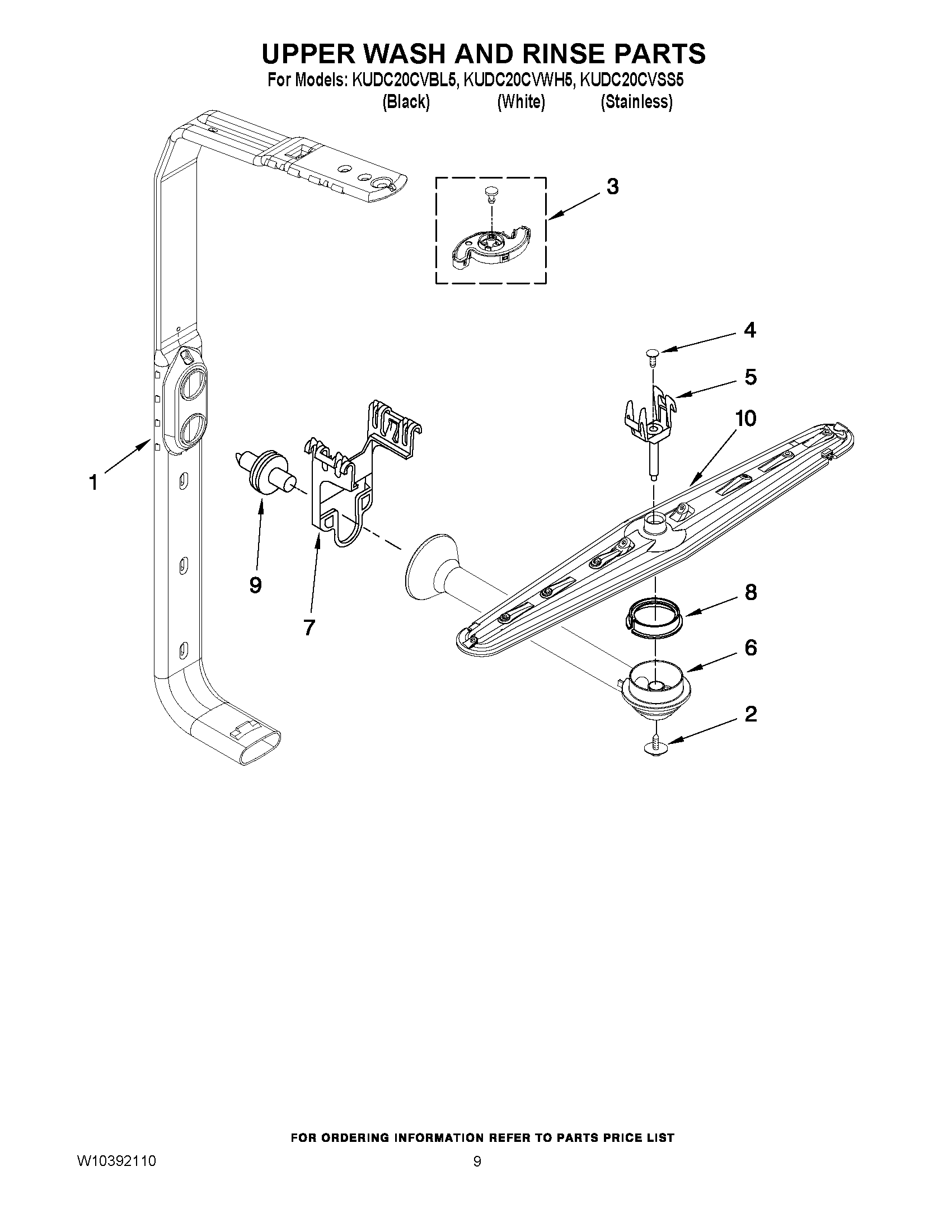 UPPER WASH AND RINSE PARTS
For Models: KUDC20CVBL5, KUDC20CVWH5, KUDC20CVSS5
(Black) (White) (Stainless)

3

4

5

10

1

9

7

8

6

2

FOR ORDERING INFORMATION REFER TO PARTS PRICE LIST

W10392110

9