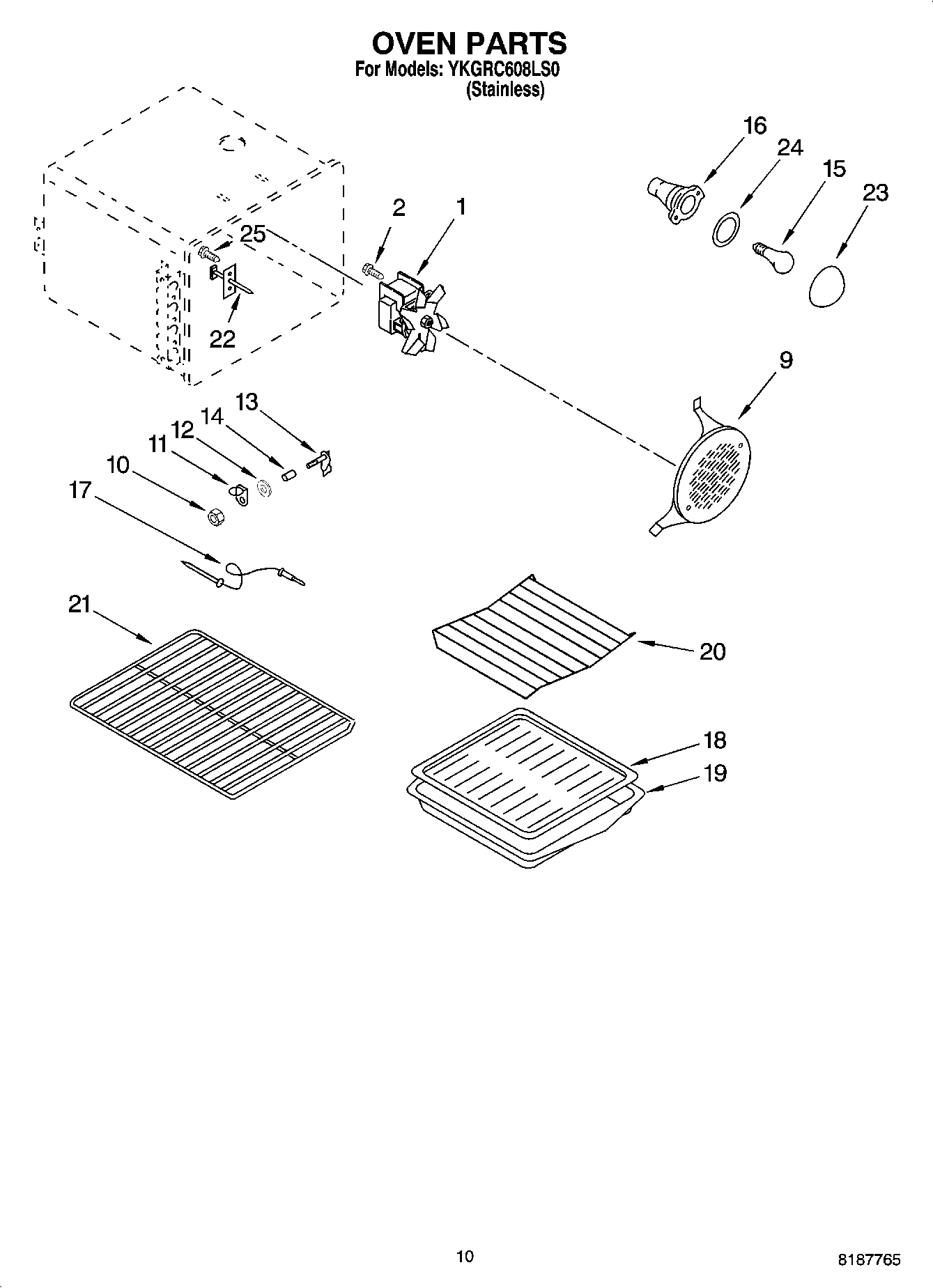 OVEN PARTS
For Models: YKGRC608LS0
(Stainless)

16
24
15
23
2
1
25
22
9
13
14
12
11
10
17
21
20
18
19

10

8187765