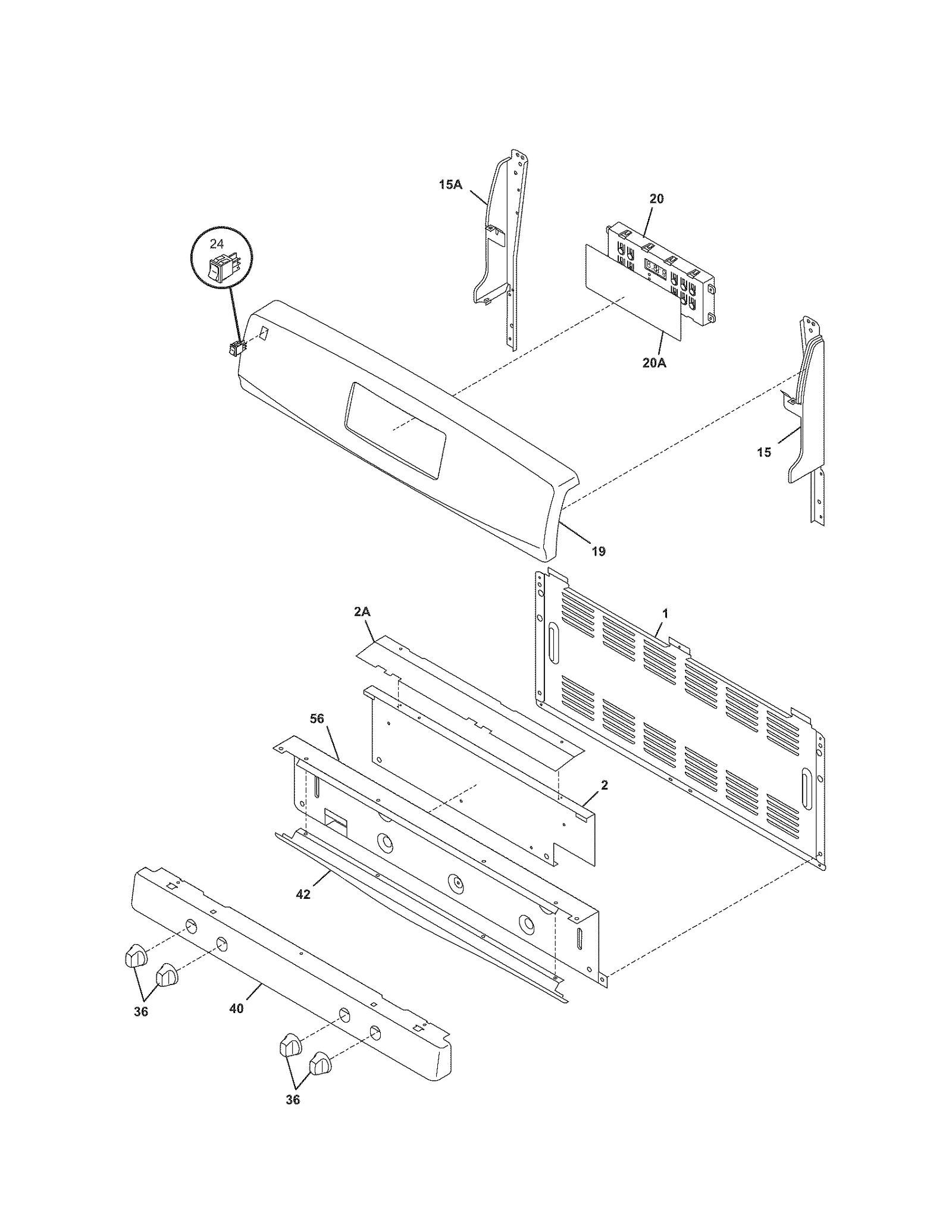 15A
20
24
20A
15
19
2A
1
56
2
42
36
40
36