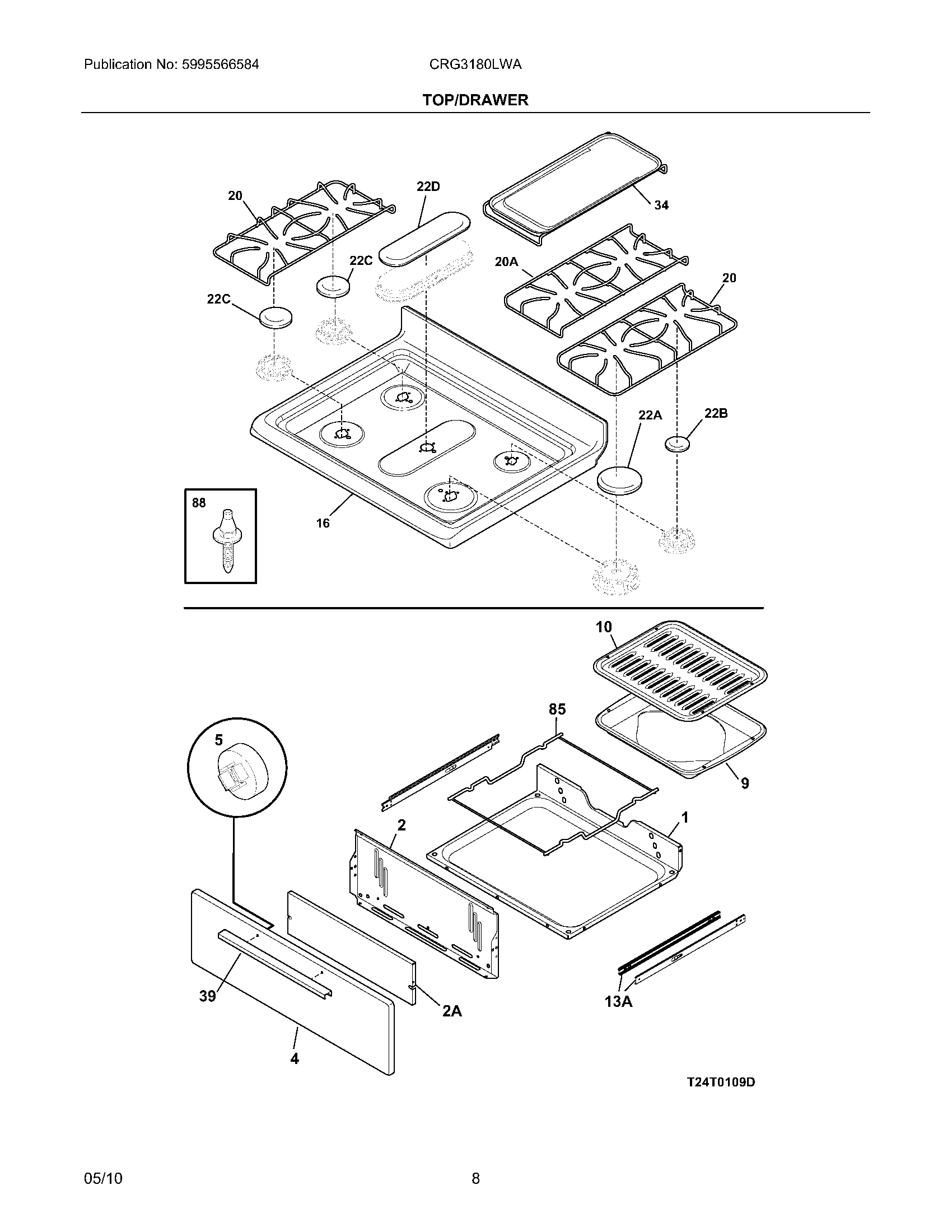 Publication No: 5995566584

CRG3180LWA

TOP/DRAWER

20

22D

34

22C

20A

20

22C

22A

22B

88

16

10

85

5

9

2

1

39

2A

13A

4

T24T0109D

05/10

8