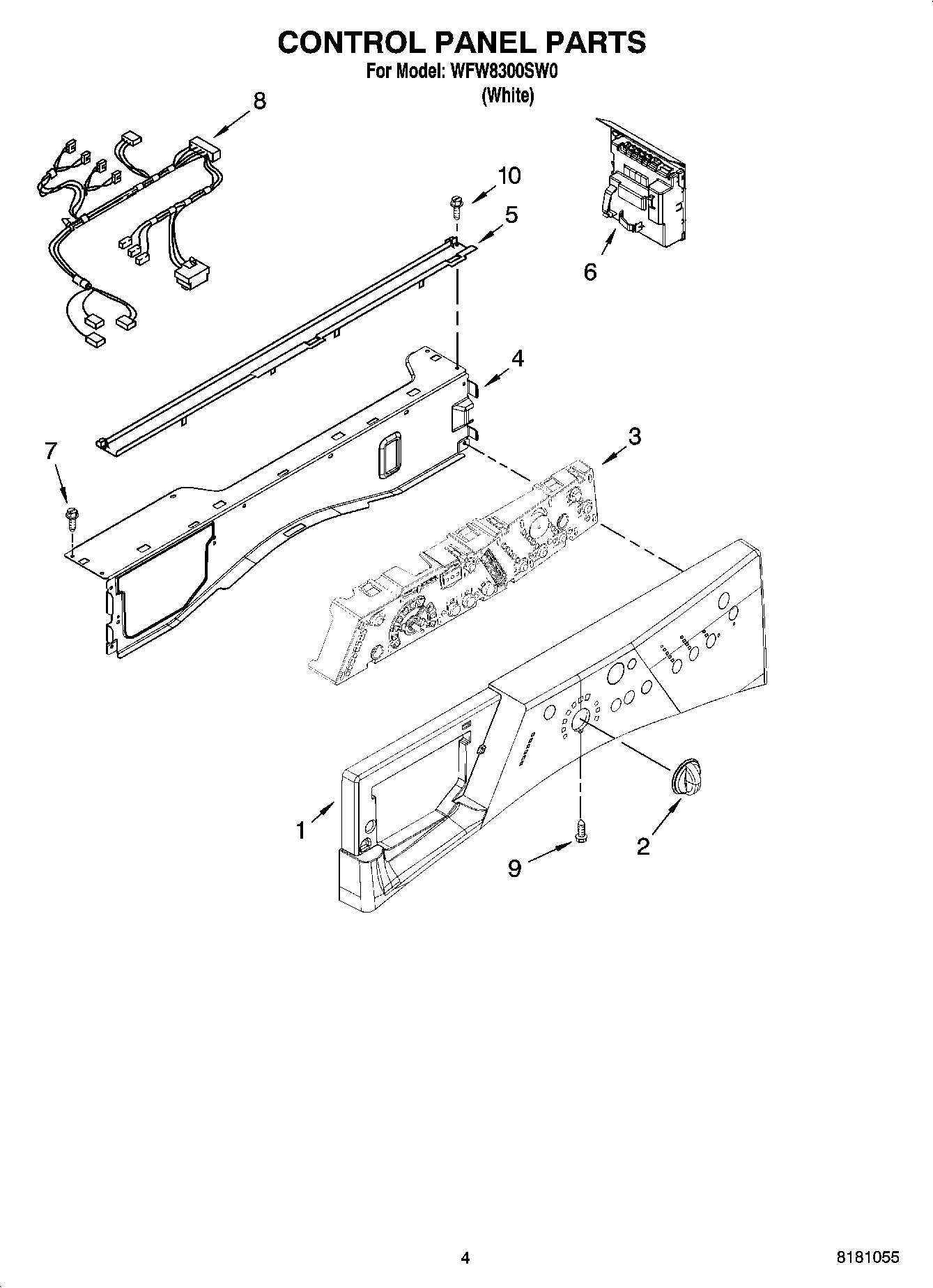 CONTROL PANEL PARTS
For Model: WFW8300SW0
(White)

8
10
5
6
4
3
7
1
2
9

4
8181055