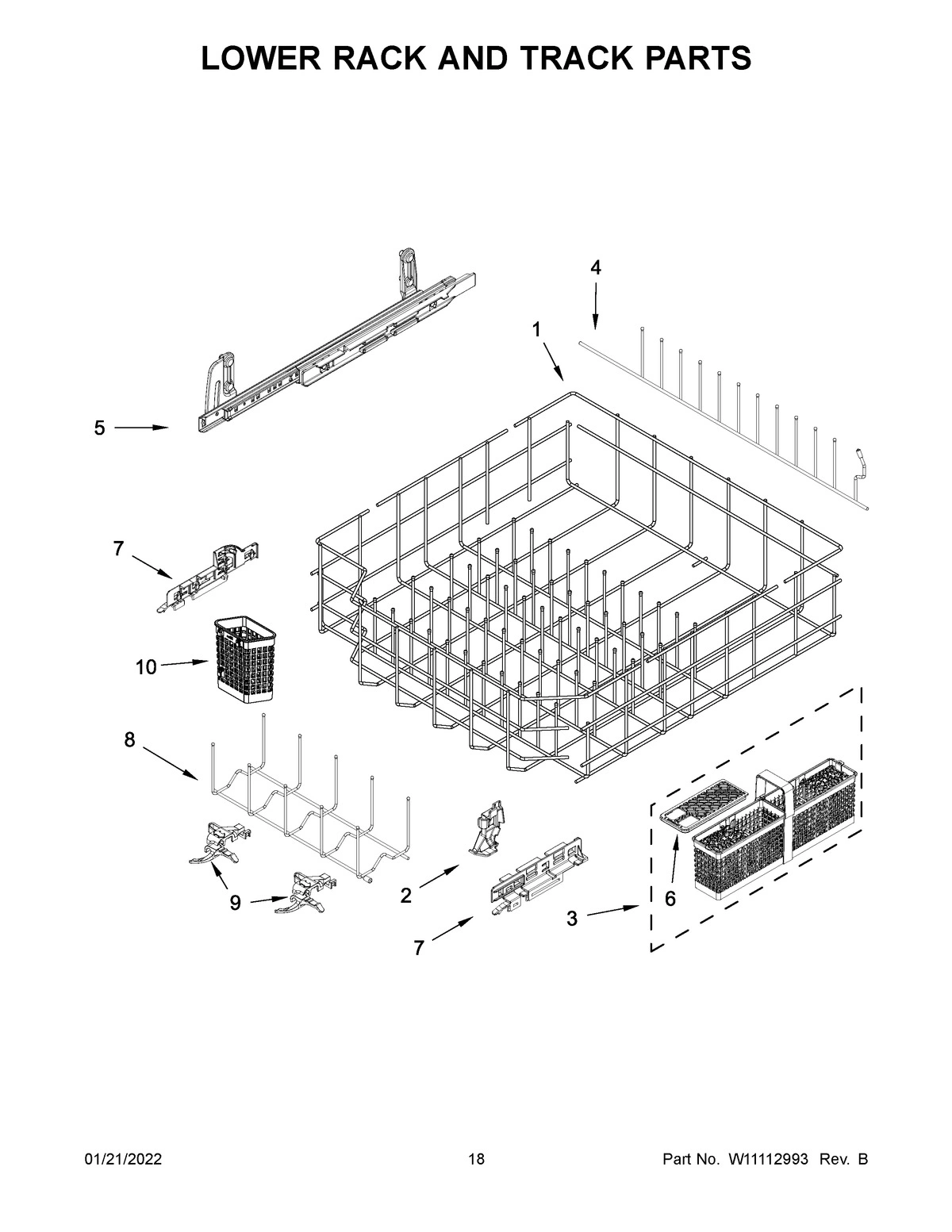 LOWER RACK AND TRACK PARTS

4

1

5

7

10

8

9

2

7

3

6

01/21/2022

18

Part No. W11112993 Rev. B