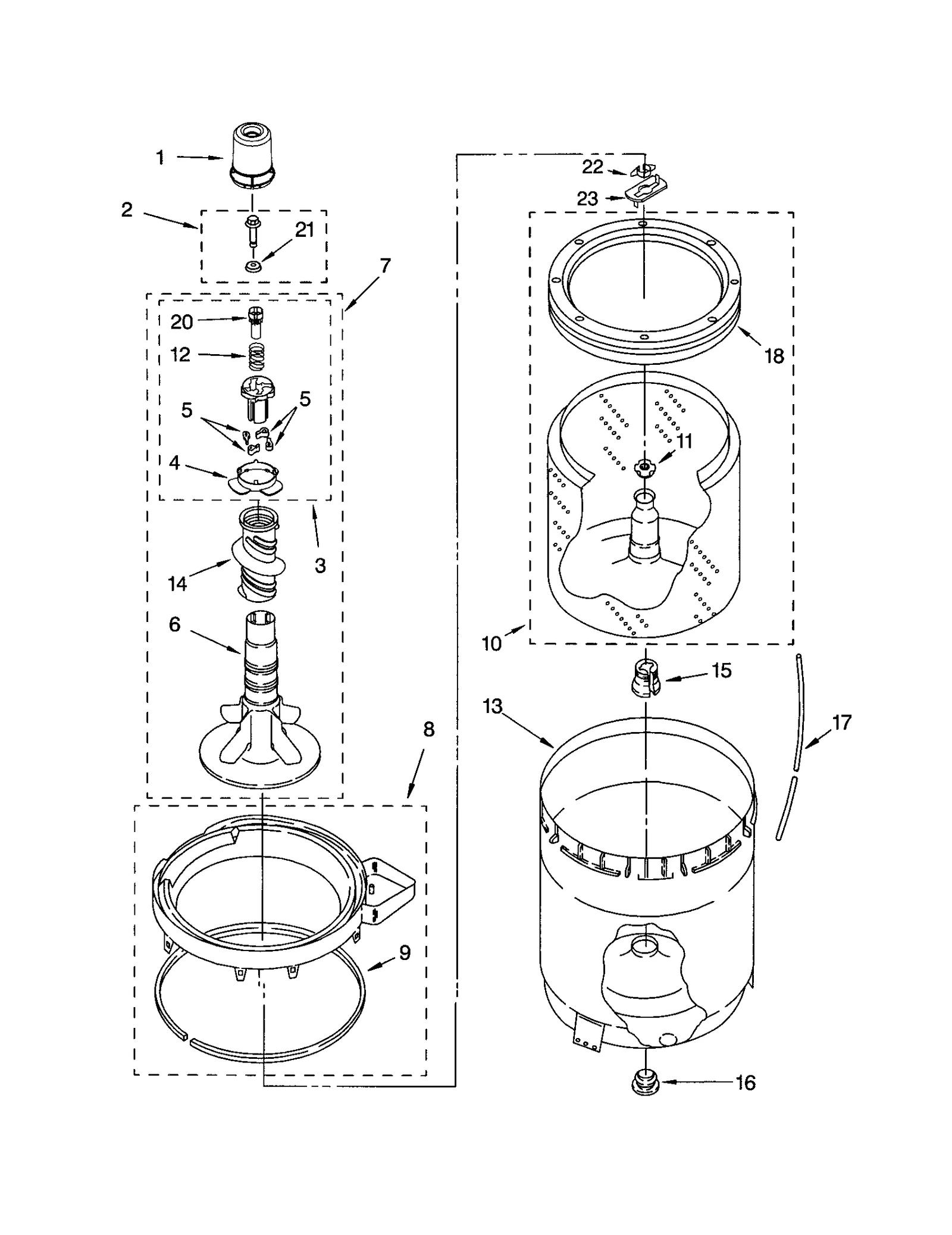 1
2
21
7
20
12
5
5
4
3
14
6
8
9
22
23
18
11
10
15
13
17
16