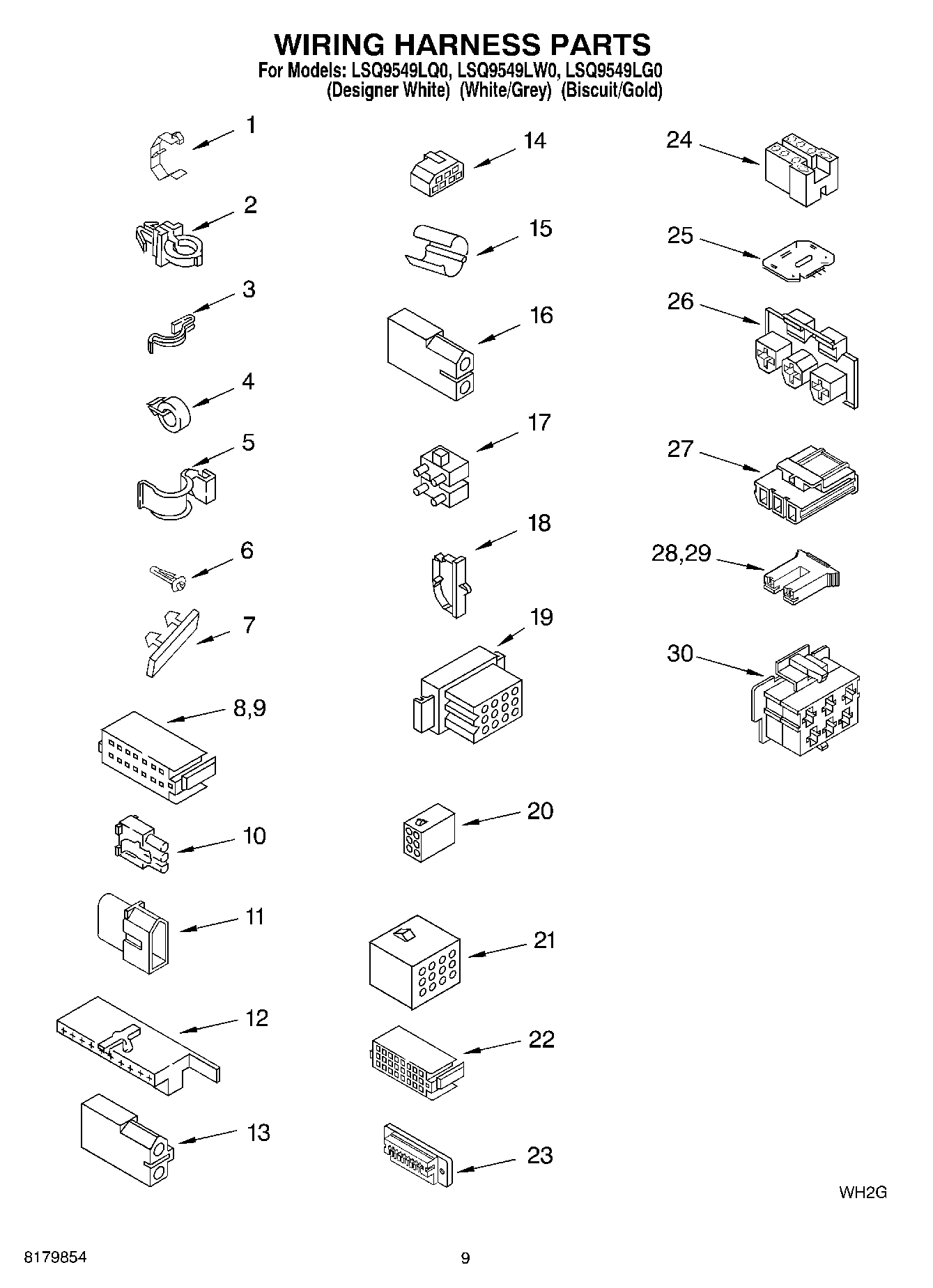 WIRING HARNESS PARTS
For Models: LSQ9549LQ0, LSQ9549LW0, LSQ9549LG0
(Designer White) (White/Grey) (Biscuit/Gold)

1
2
3
4
5
6
7
8,9
10
11
12
13

14
15
16
17
18
19
20
21
22
23

24
25
26
27
28,29
30

WH2G

8179854

9