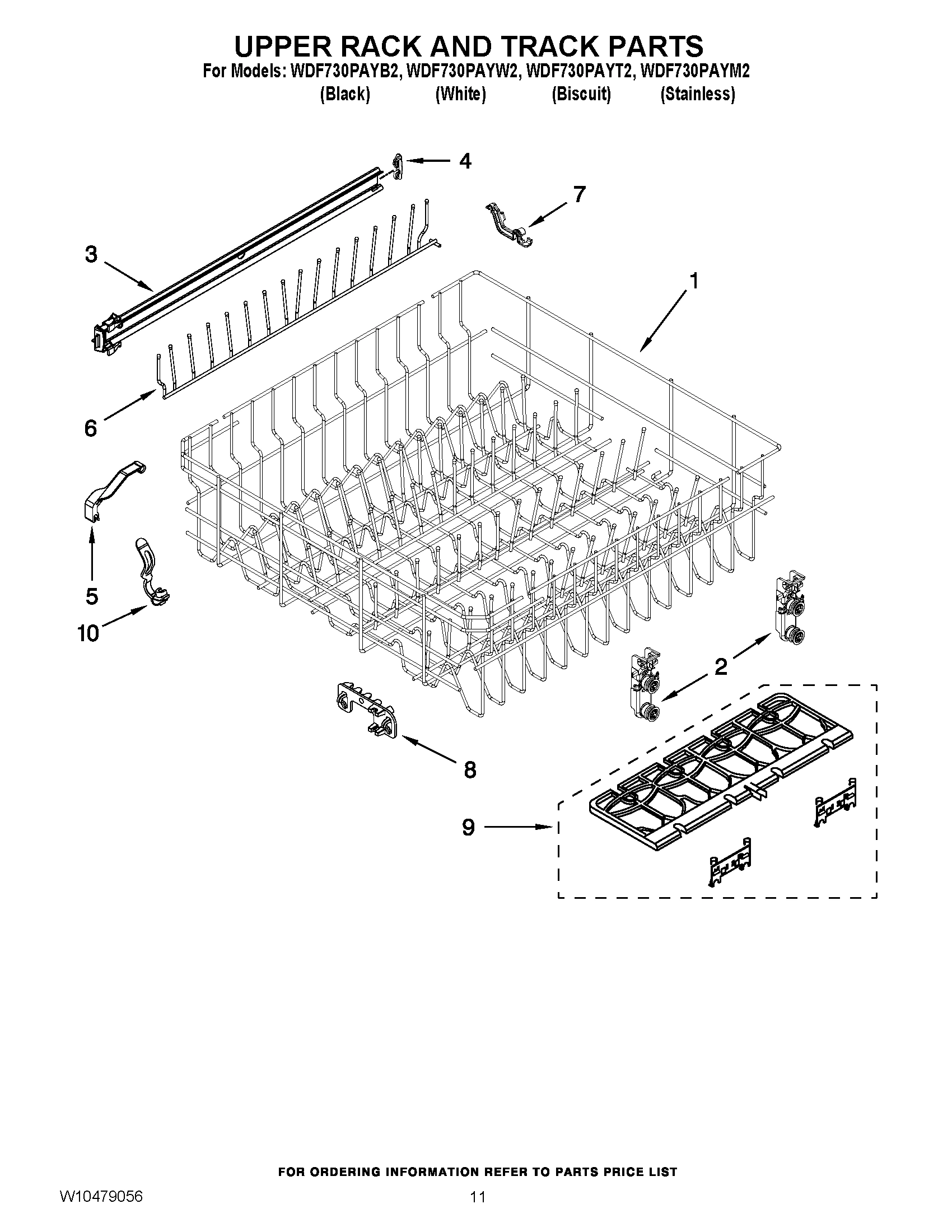 UPPER RACK AND TRACK PARTS

For Models: WDF730PAYB2, WDF730PAYW2, WDF730PAYT2, WDF730PAYM2
(Black) (White) (Biscuit) (Stainless)

4
7
3
1
6
5
10
2
8
9

FOR ORDERING INFORMATION REFER TO PARTS PRICE LIST

W10479056

11