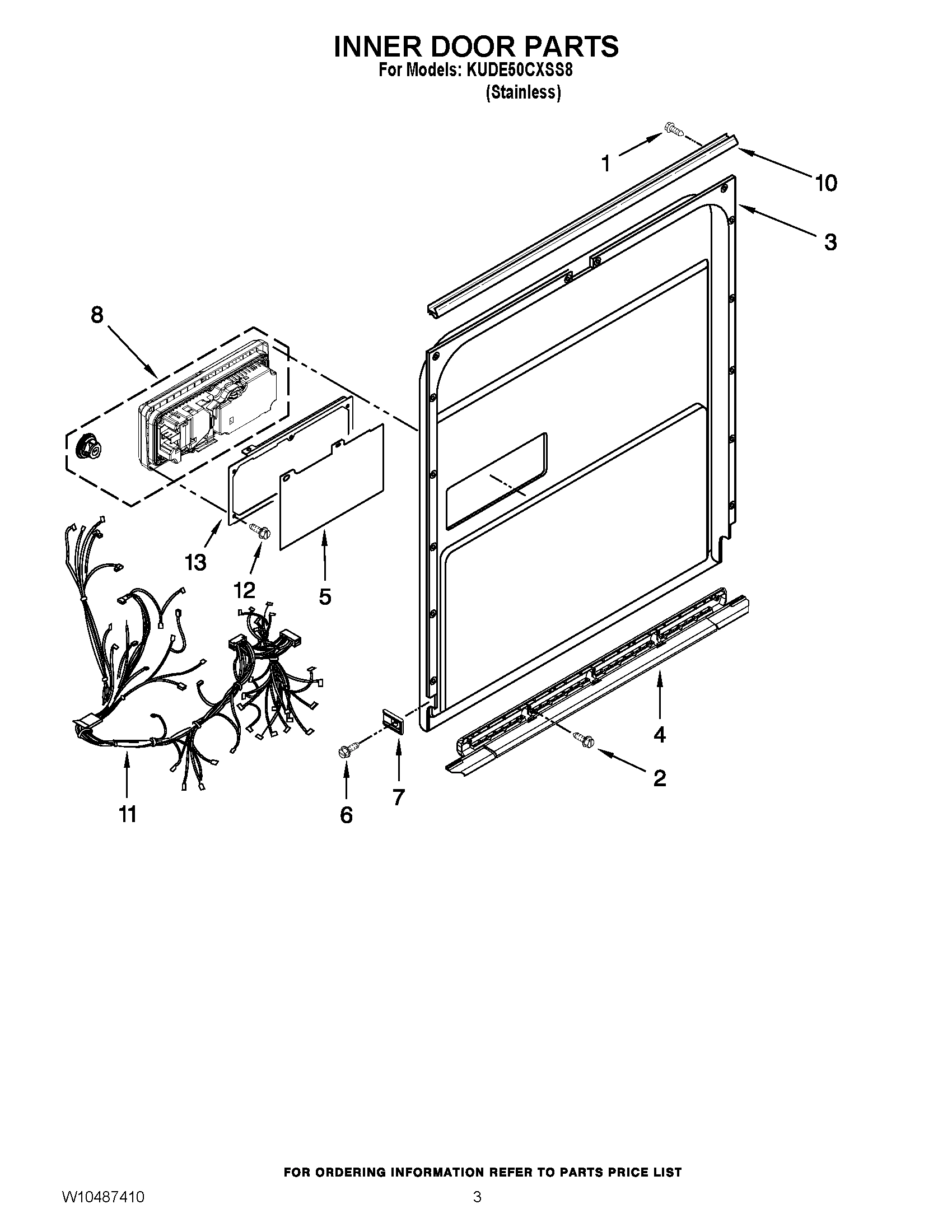 INNER DOOR PARTS
For Models: KUDE50CXSS8
(Stainless)

1
10
3
8
13
12
5
4
2
7
6
11

FOR ORDERING INFORMATION REFER TO PARTS PRICE LIST

W10487410

3