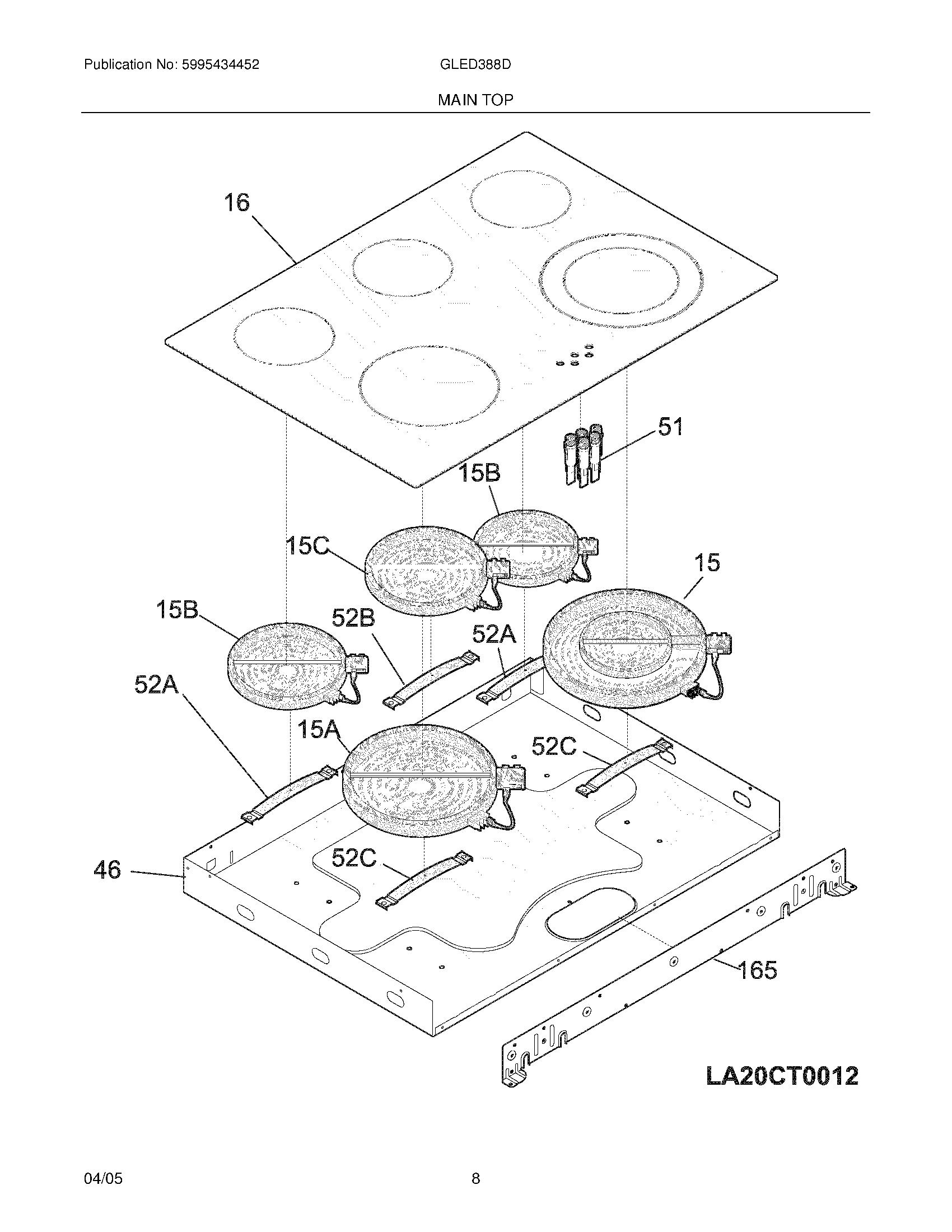 Publication No: 5995434452

GLED388D

MAIN TOP

16

51

15B

15C

15

15B

52B

52A

52A

15A

52C

46

52C

165

LA20CT0012

04/05

8