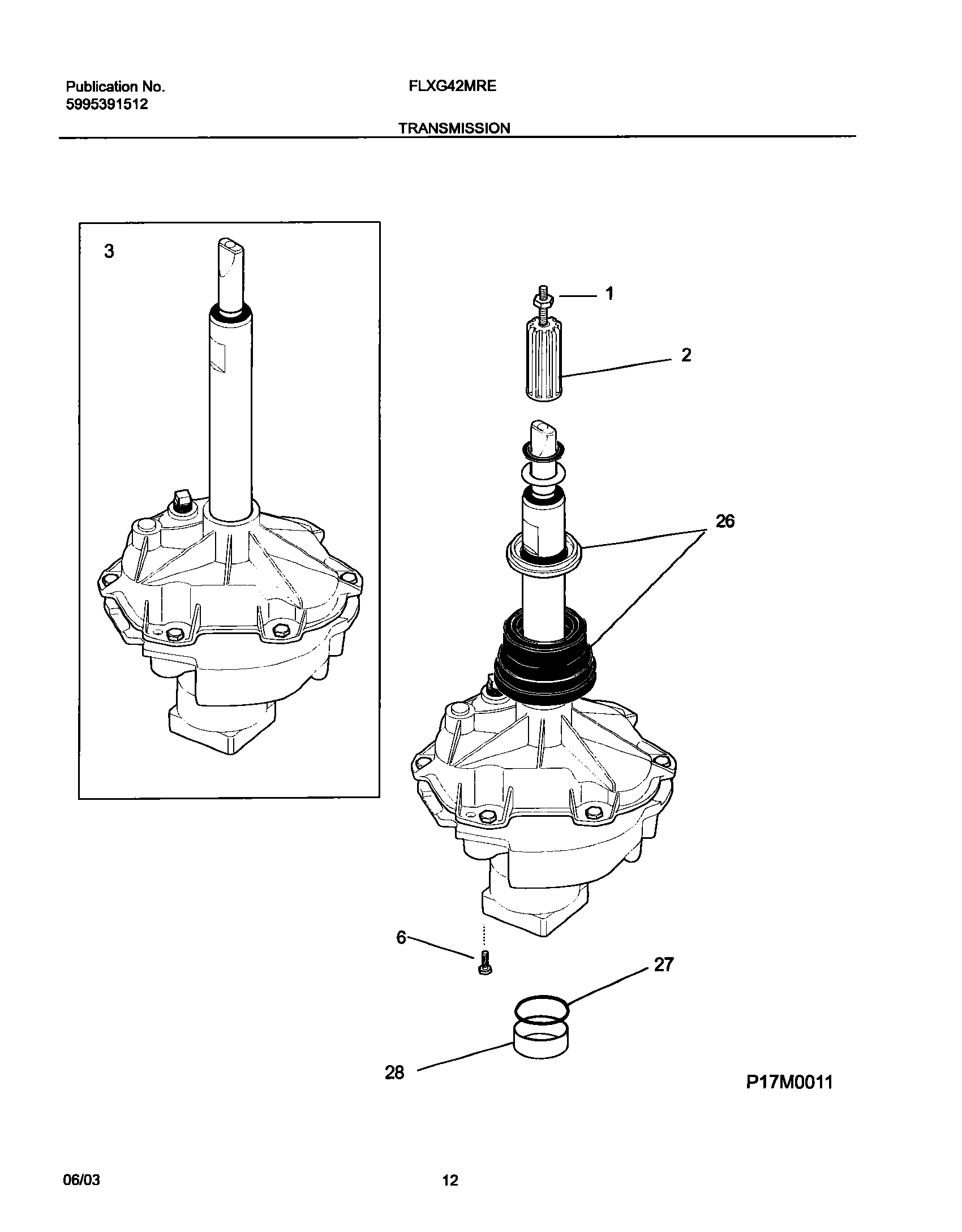 Publication No.
5995391512

FLXG42MRE

TRANSMISSION

3

1

2

26

6

27

28

P17M0011

06/03

12