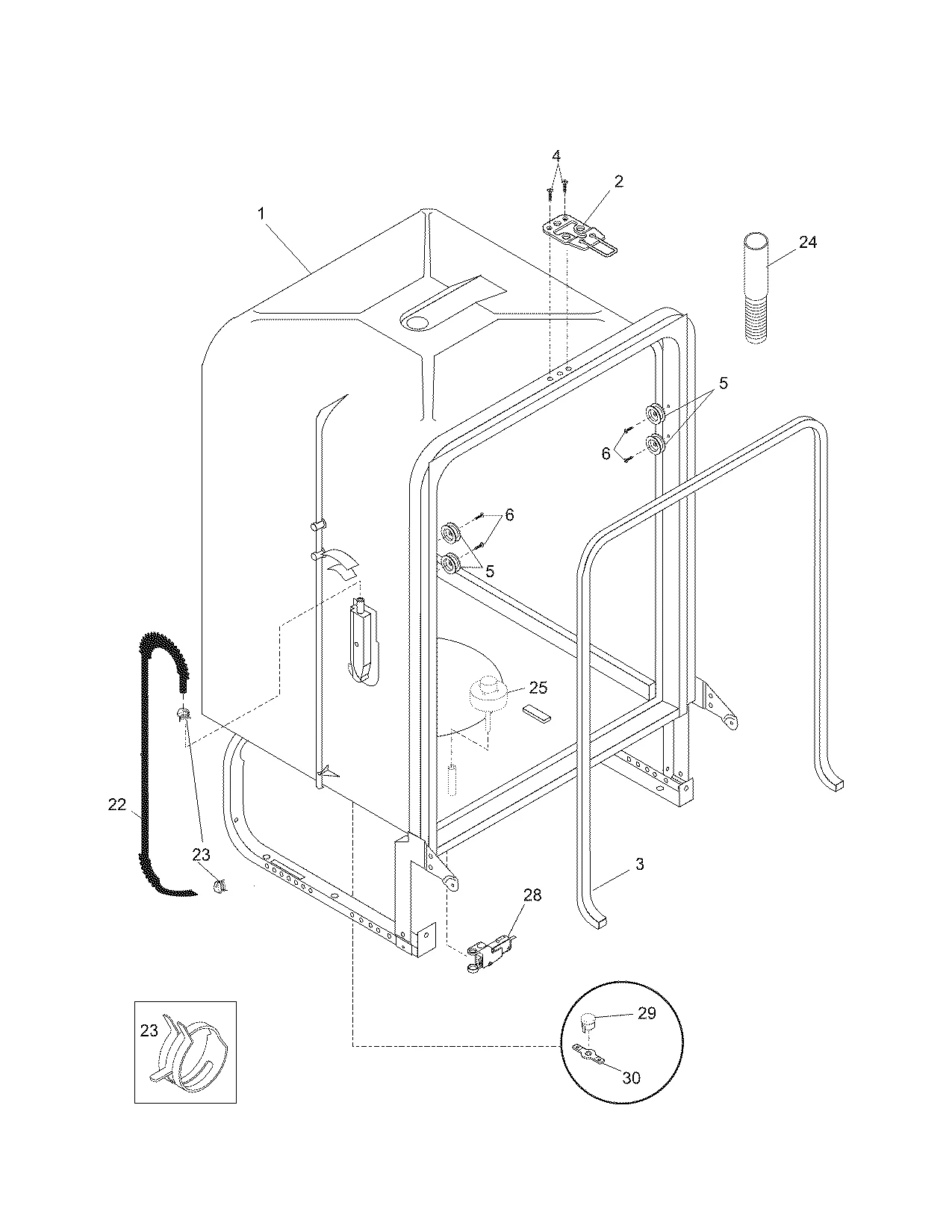 4
2
1
24
5
6
6
5
25
22
23
3
28
23
29
30