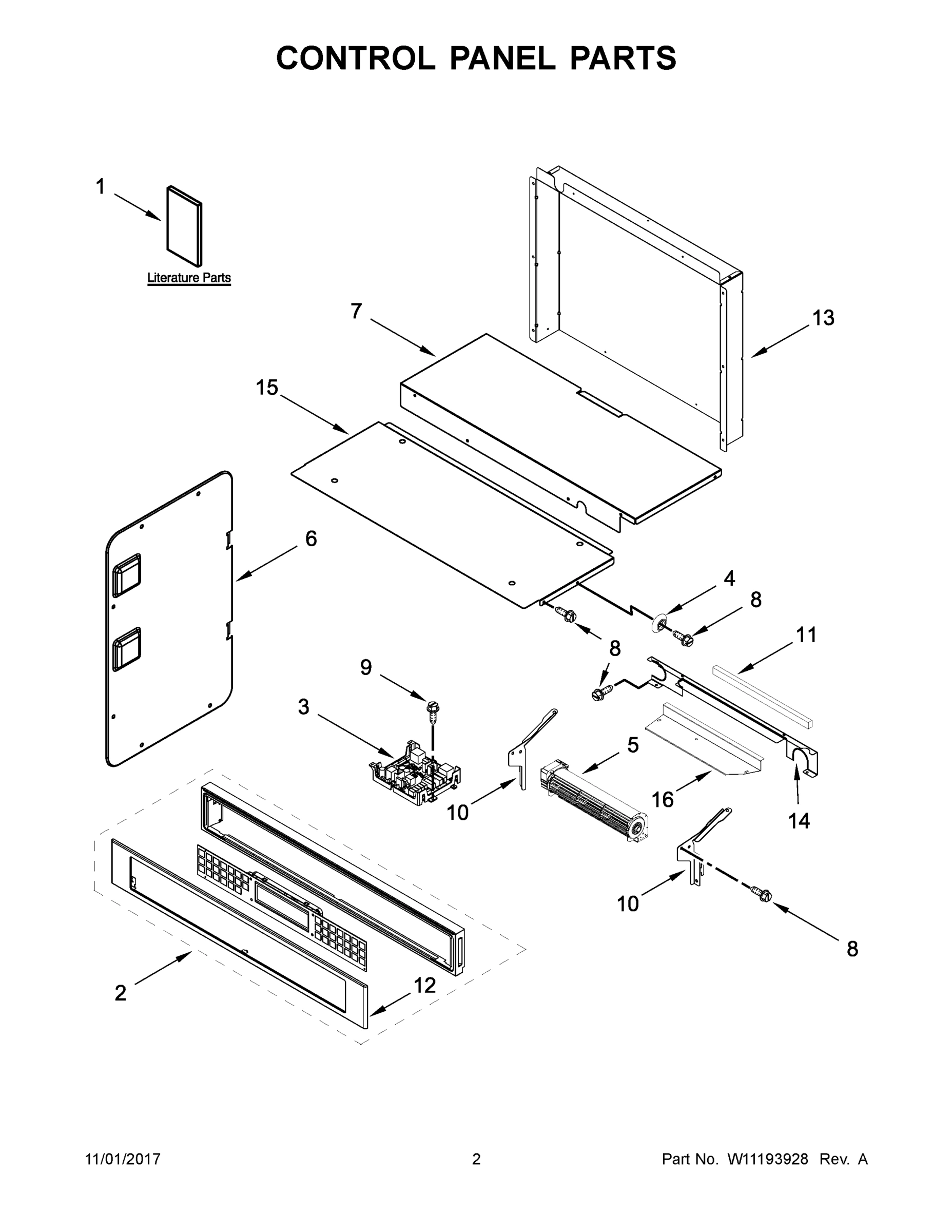 CONTROL PANEL PARTS

1

Literature Parts

7

13

15

6

4

8

8

11

9

3

5

10

16

14

10

8

2

12

11/01/2017

2

Part No. W11193928 Rev. A