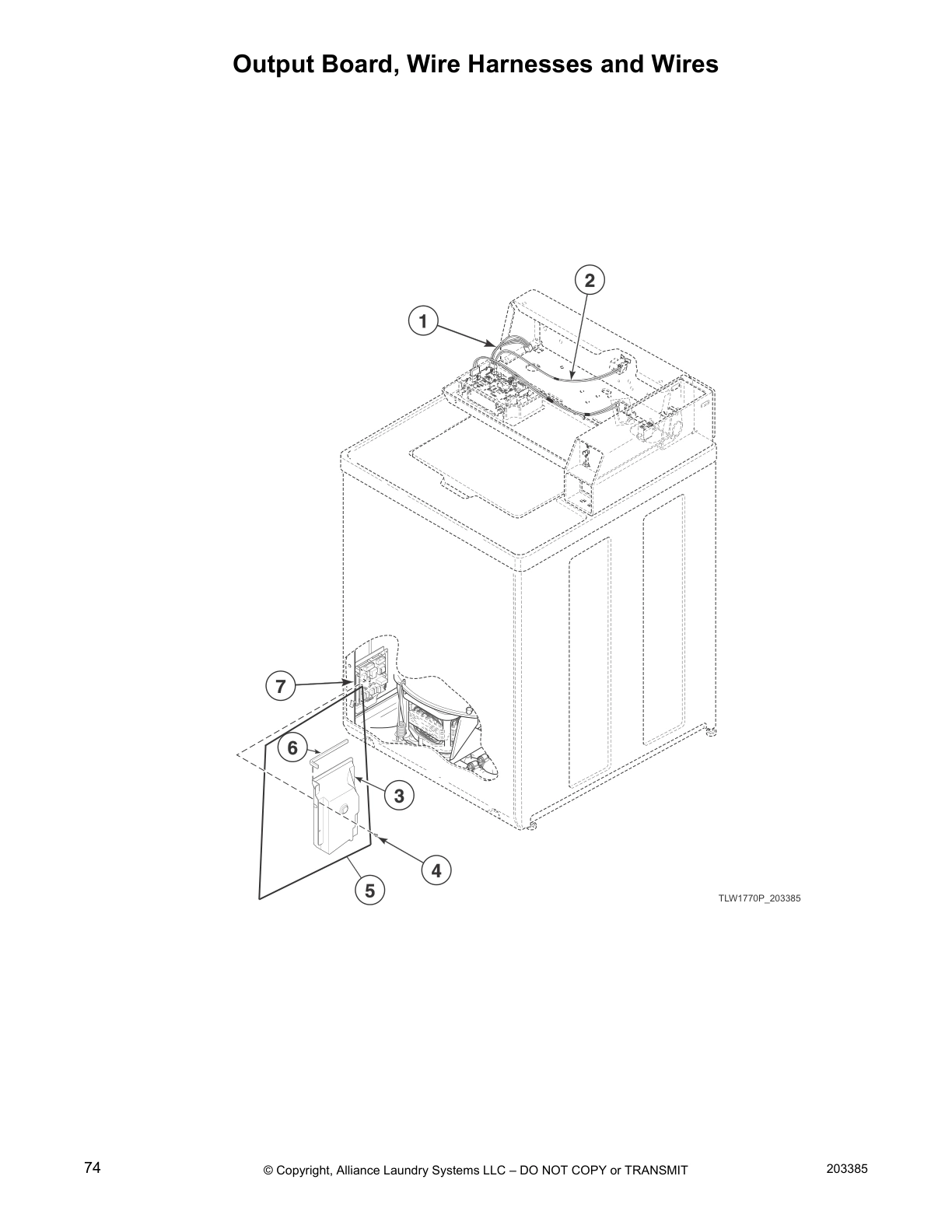 Output Board, Wire Harnesses and Wires

2

1

7

6

3

4

5

TLW1770P_203385

74

© Copyright, Alliance Laundry Systems LLC – DO NOT COPY or TRANSMIT

203385