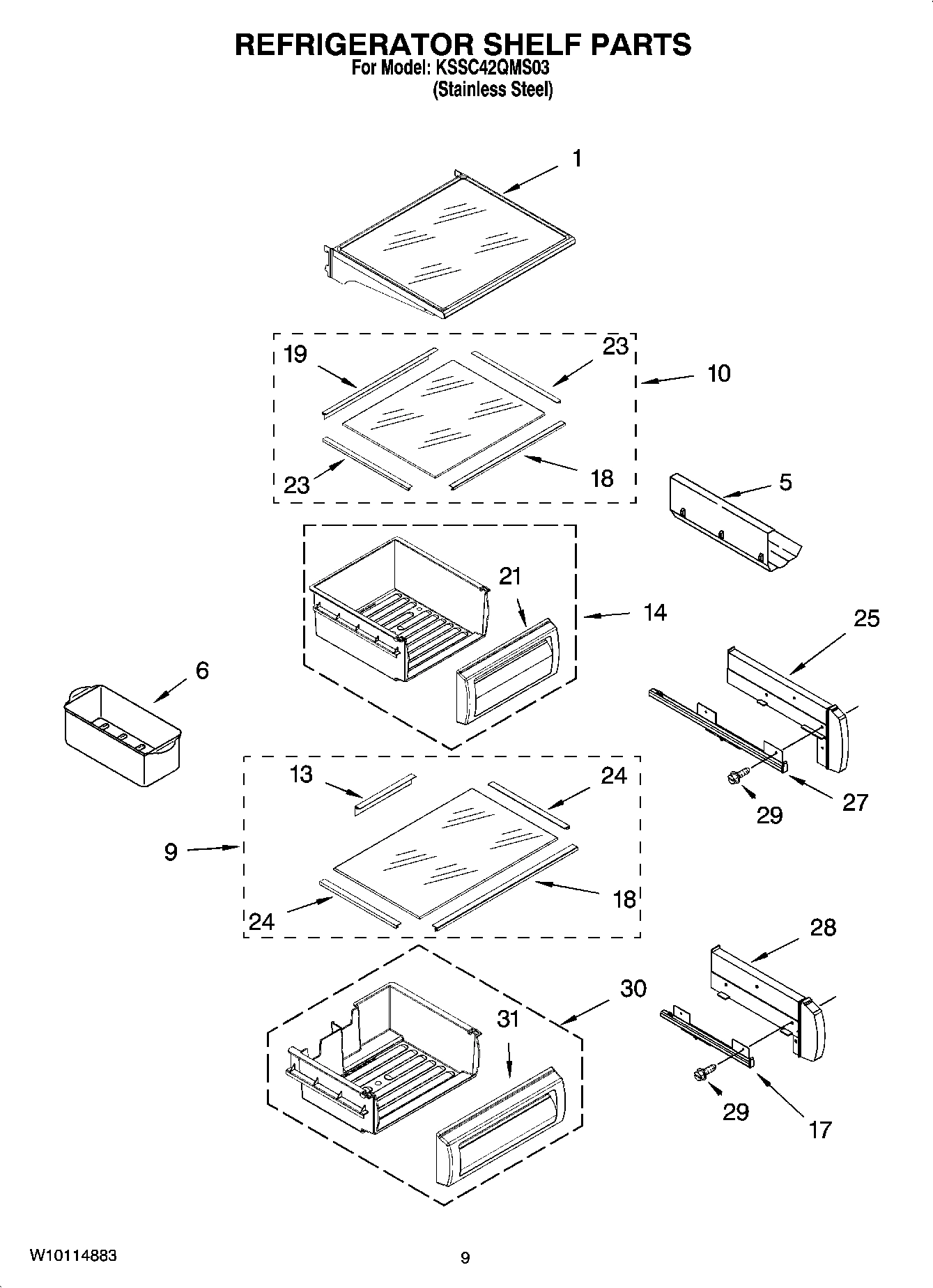 REFRIGERATOR SHELF PARTS
For Model: KSSC42QMS03
(Stainless Steel)

1

19
23
10
23
18
5

21
14
25
6

13
24
27
29
9
18
24

28
30
31
29
17

W10114883
9