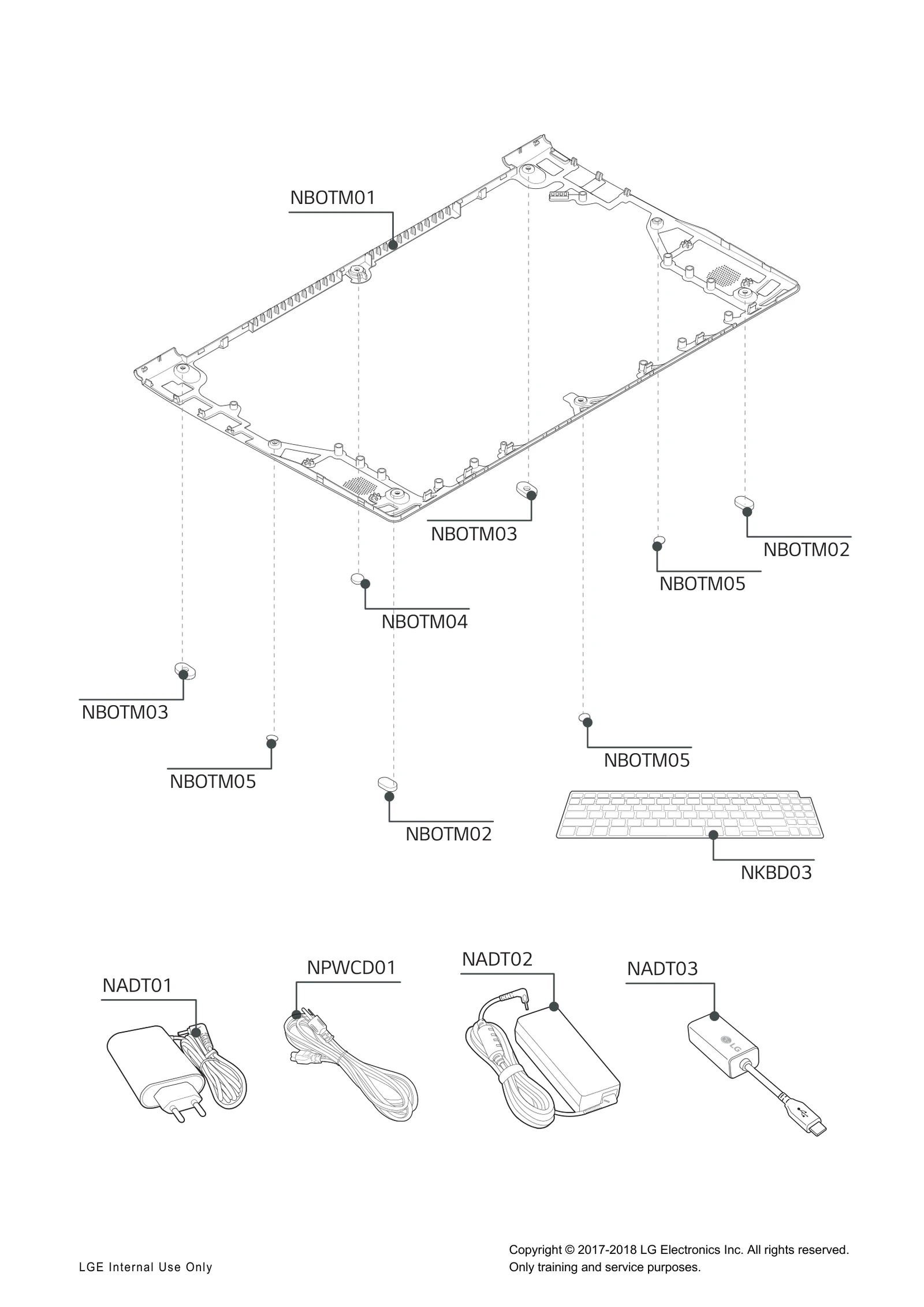 NBOTM01

NBOTM03

NBOTM02

NBOTM05

NBOTM04

NBOTM03

NBOTM05

NBOTM05

NBOTM02

NKBD03

NADT01

NPWCD01

NADT02

NADT03

LG

LGE Internal Use Only

Copyright © 2017-2018 LG Electronics Inc. All rights reserved.
Only training and service purposes.