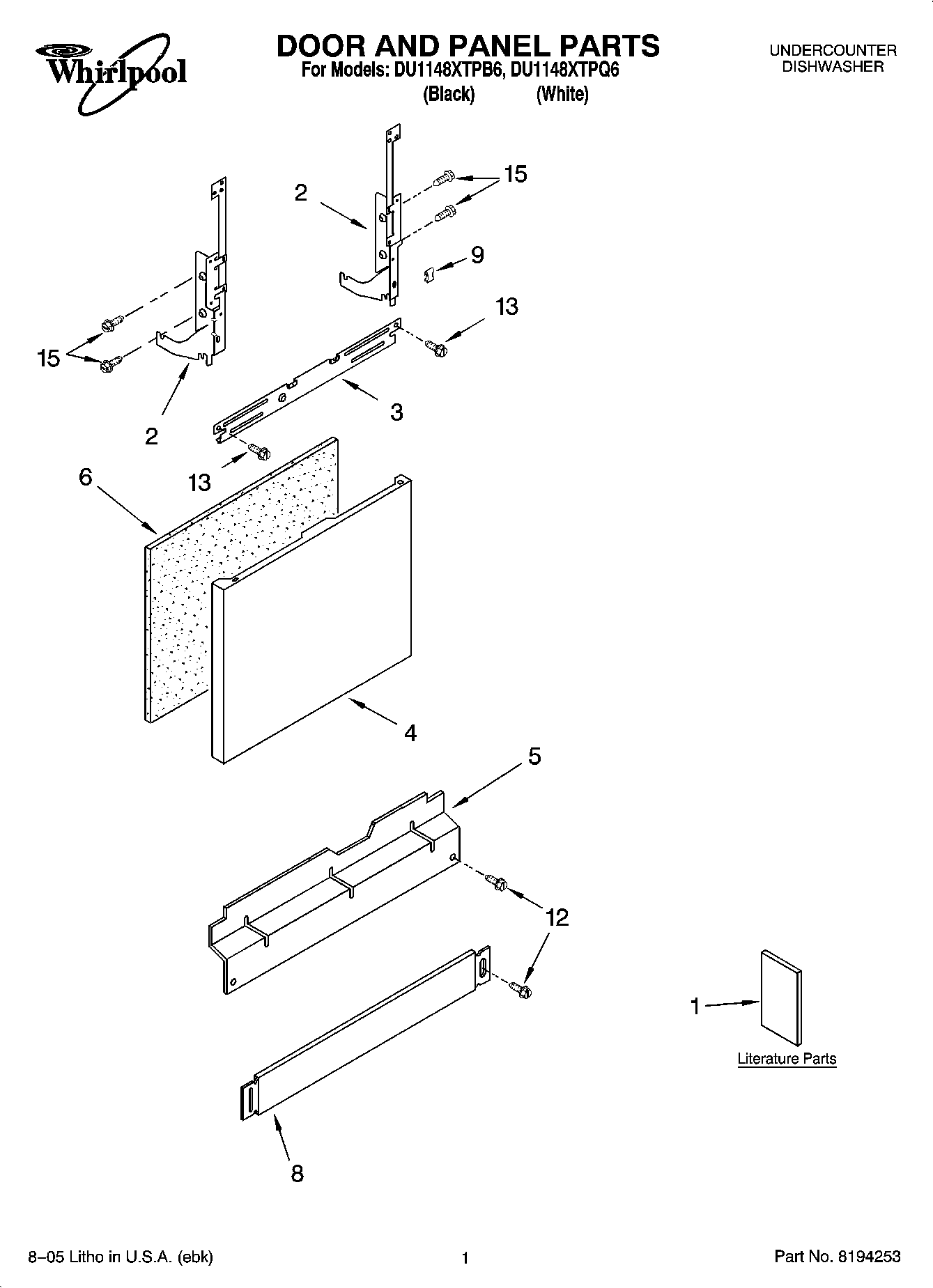 Whirlpool

DOOR AND PANEL PARTS
For Models: DU1148XTPB6, DU1148XTPQ6
(Black) (White)

UNDERCOUNTER
DISHWASHER

2
15
9
13
15
2
3
13
6
4
5
12
1
Literature Parts
8

8–05 Litho in U.S.A. (ebk)

1

Part No. 8194253