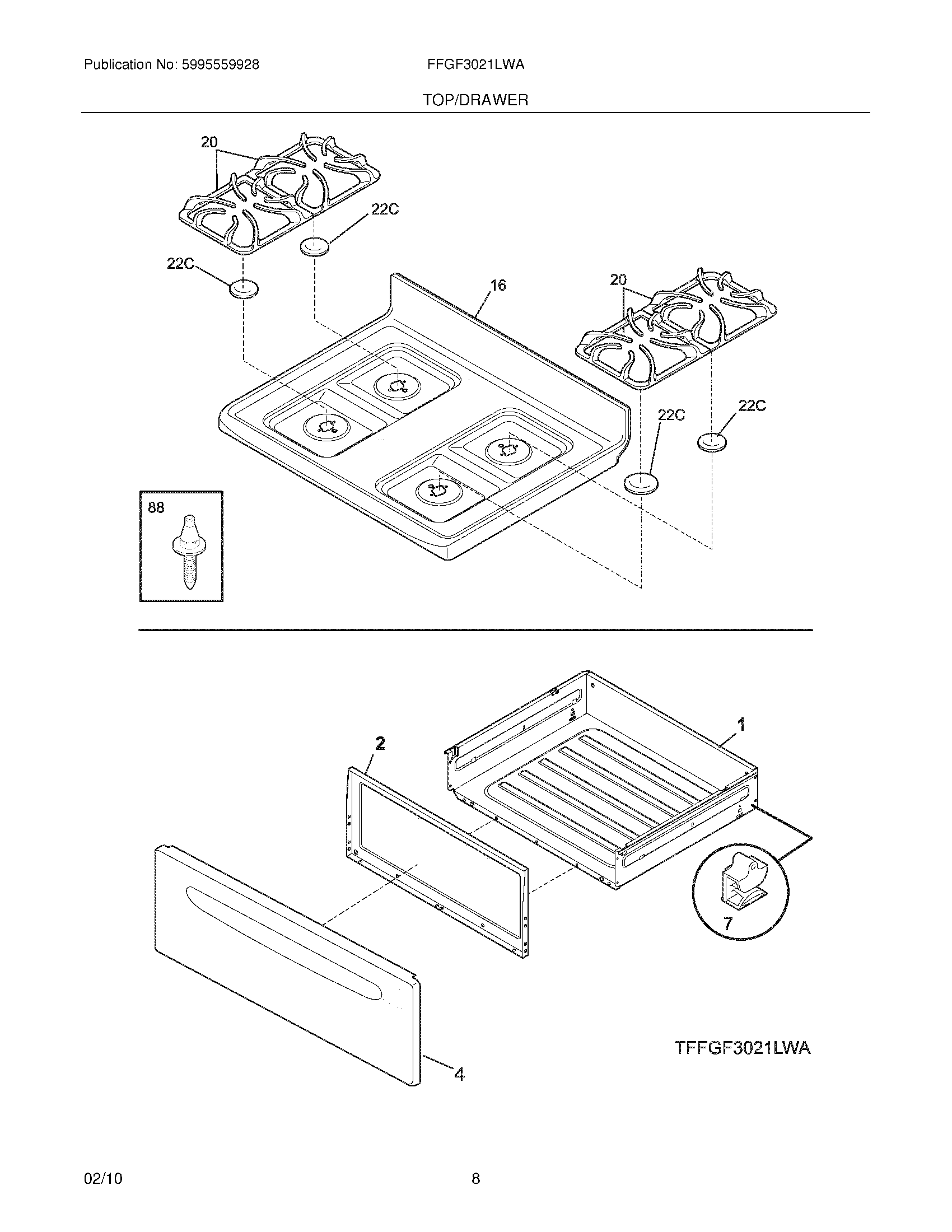 Publication No: 5995559928

FFGF3021LWA

TOP/DRAWER

20

22C

22C

16

20

22C

22C

88

2

1

7

4

TFFGF3021LWA

02/10

8