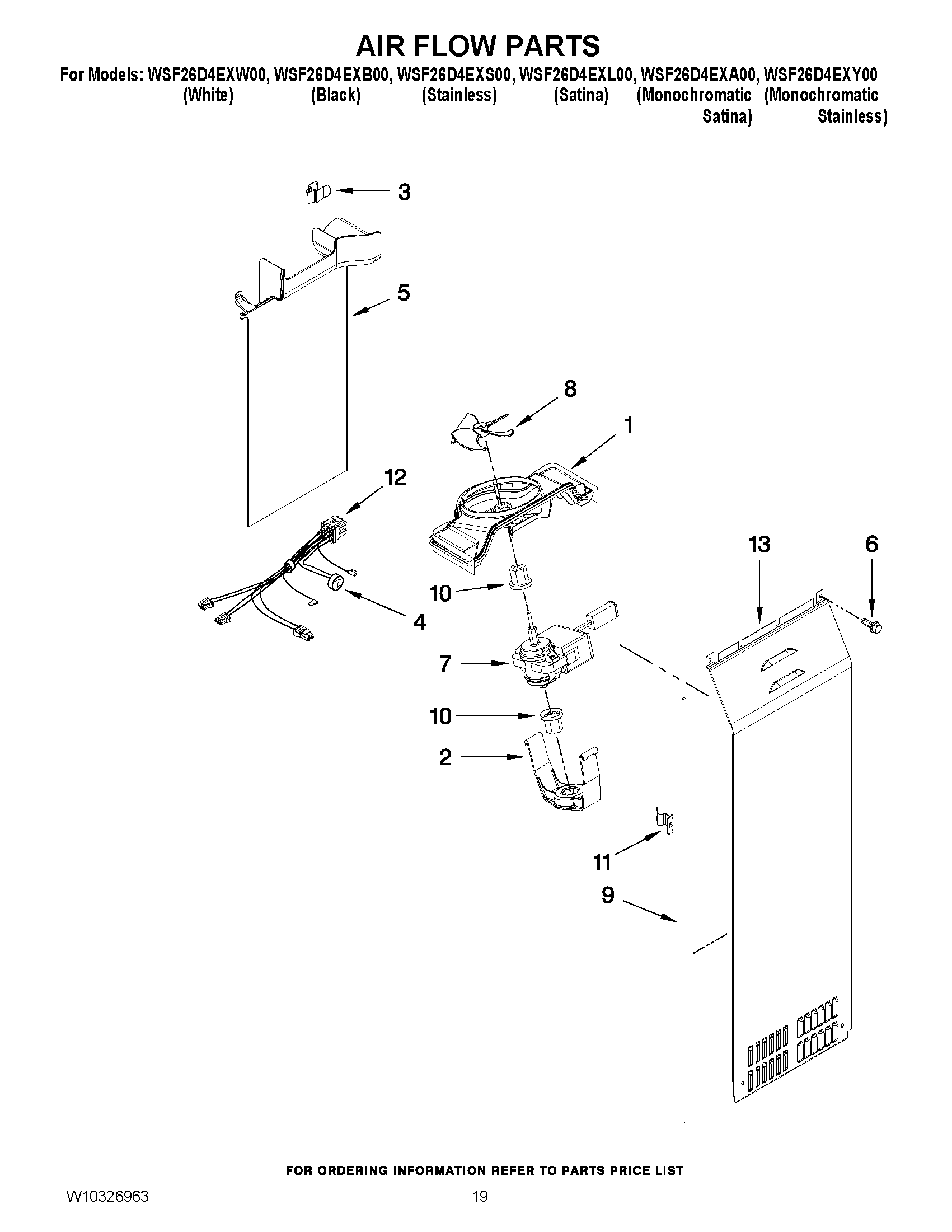 AIR FLOW PARTS

For Models: WSF26D4EXW00, WSF26D4EXB00, WSF26D4EXS00, WSF26D4EXL00, WSF26D4EXA00, WSF26D4EXY00
(White) (Black) (Stainless) (Satina) (Monochromatic Satina) (Monochromatic Stainless)

3
5
8
1
12
13
6
10
4
7
10
2
11
9

FOR ORDERING INFORMATION REFER TO PARTS PRICE LIST

W10326963

19