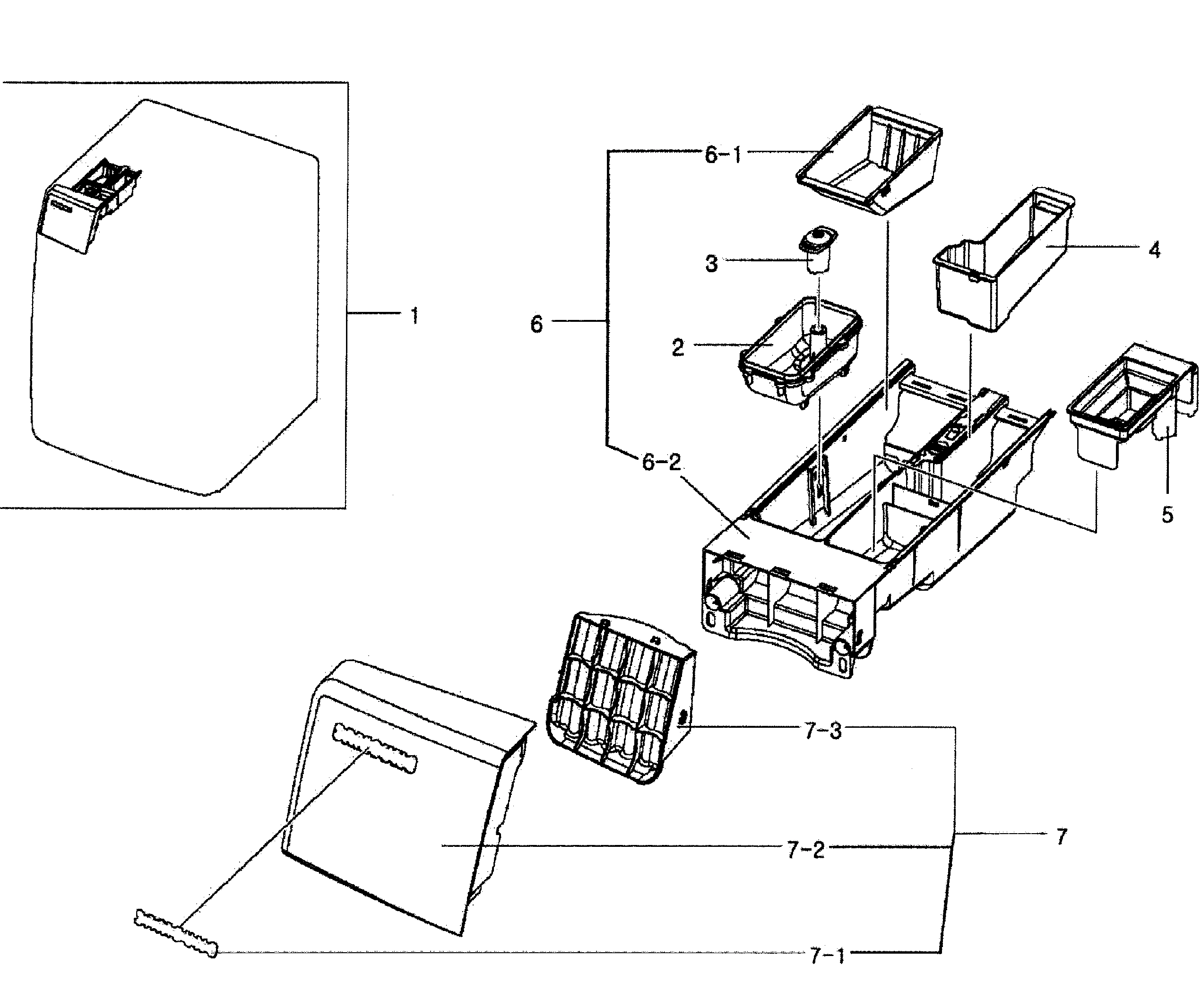 6-1
3
4
1
6
2
6-2
5
7-3
7
7-2
7-1