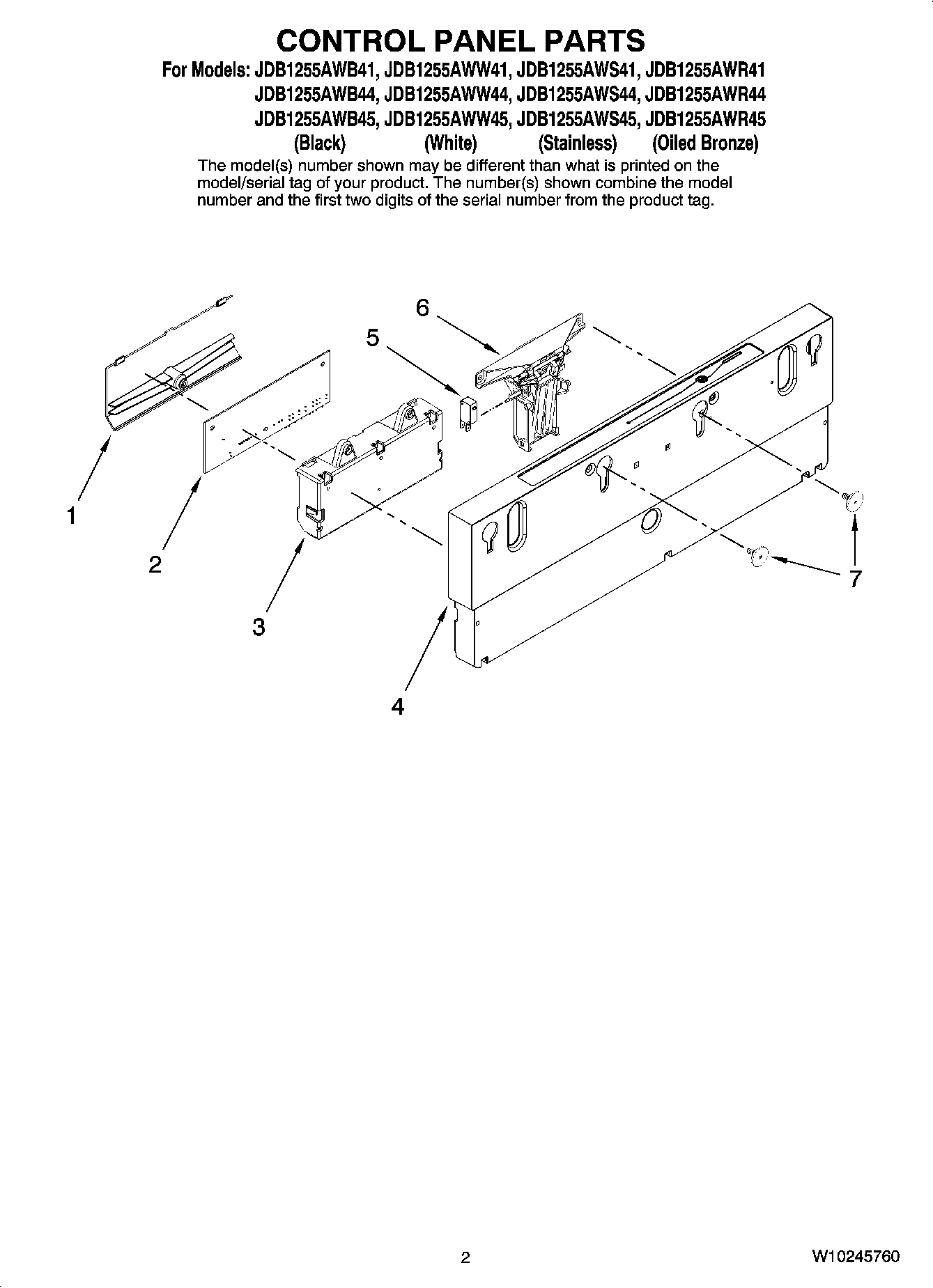 CONTROL PANEL PARTS

For Models: JDB1255AWB41, JDB1255AWW41, JDB1255AWS41, JDB1255AWR41
JDB1255AWB44, JDB1255AWW44, JDB1255AWS44, JDB1255AWR44
JDB1255AWB45, JDB1255AWW45, JDB1255AWS45, JDB1255AWR45
(Black) (White) (Stainless) (Oiled Bronze)

The model(s) number shown may be different than what is printed on the model/serial tag of your product. The number(s) shown combine the model number and the first two digits of the serial number from the product tag.

6
5
1
2
3
4
7

2
W10245760