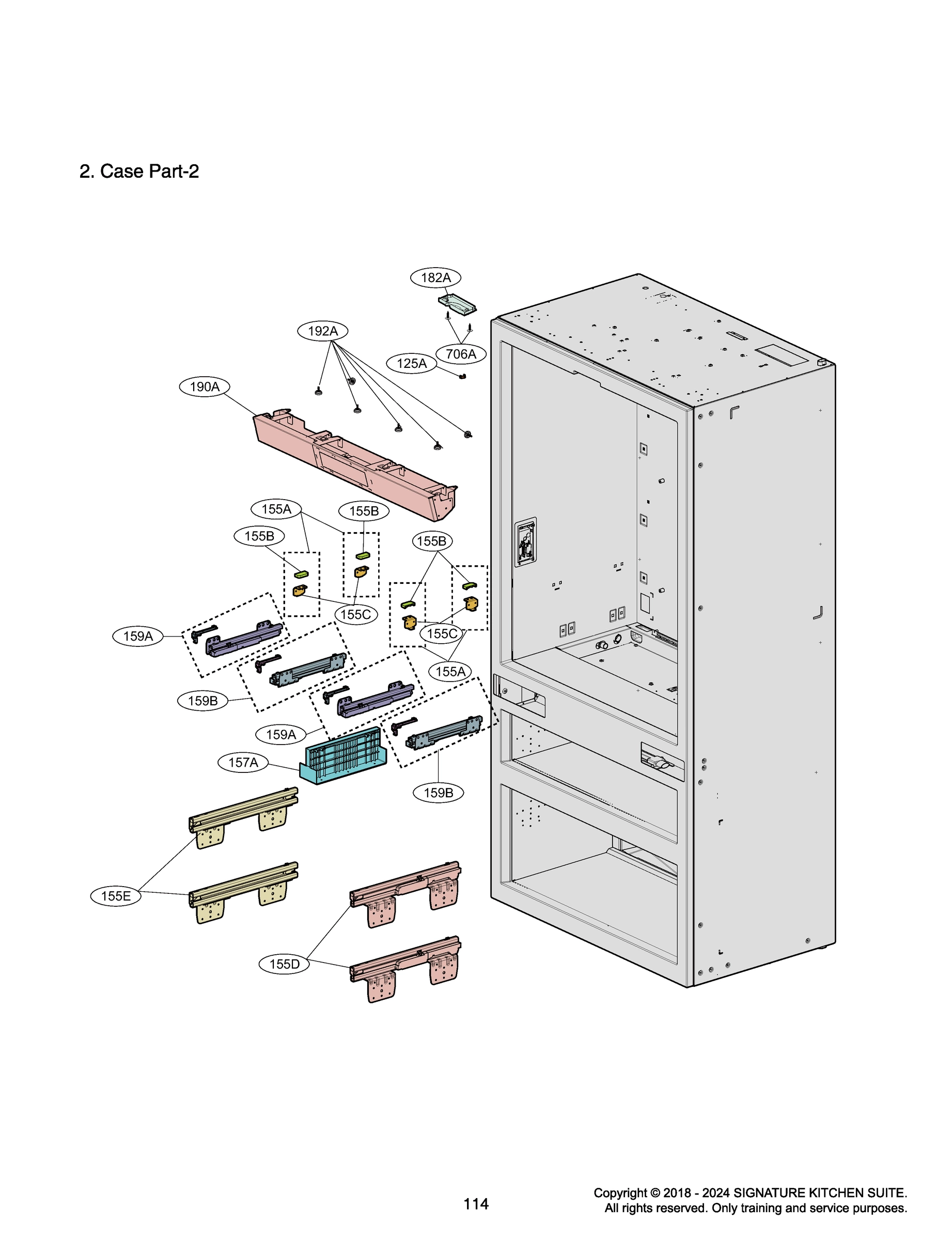 2. Case Part-2

182A

192A

706A

125A

190A

155A

155B

155B

155B

155C

155C

159A

155A

159B

159A

157A

159B

155E

155D

114

Copyright © 2018 - 2024 SIGNATURE KITCHEN SUITE.
All rights reserved. Only training and service purposes.