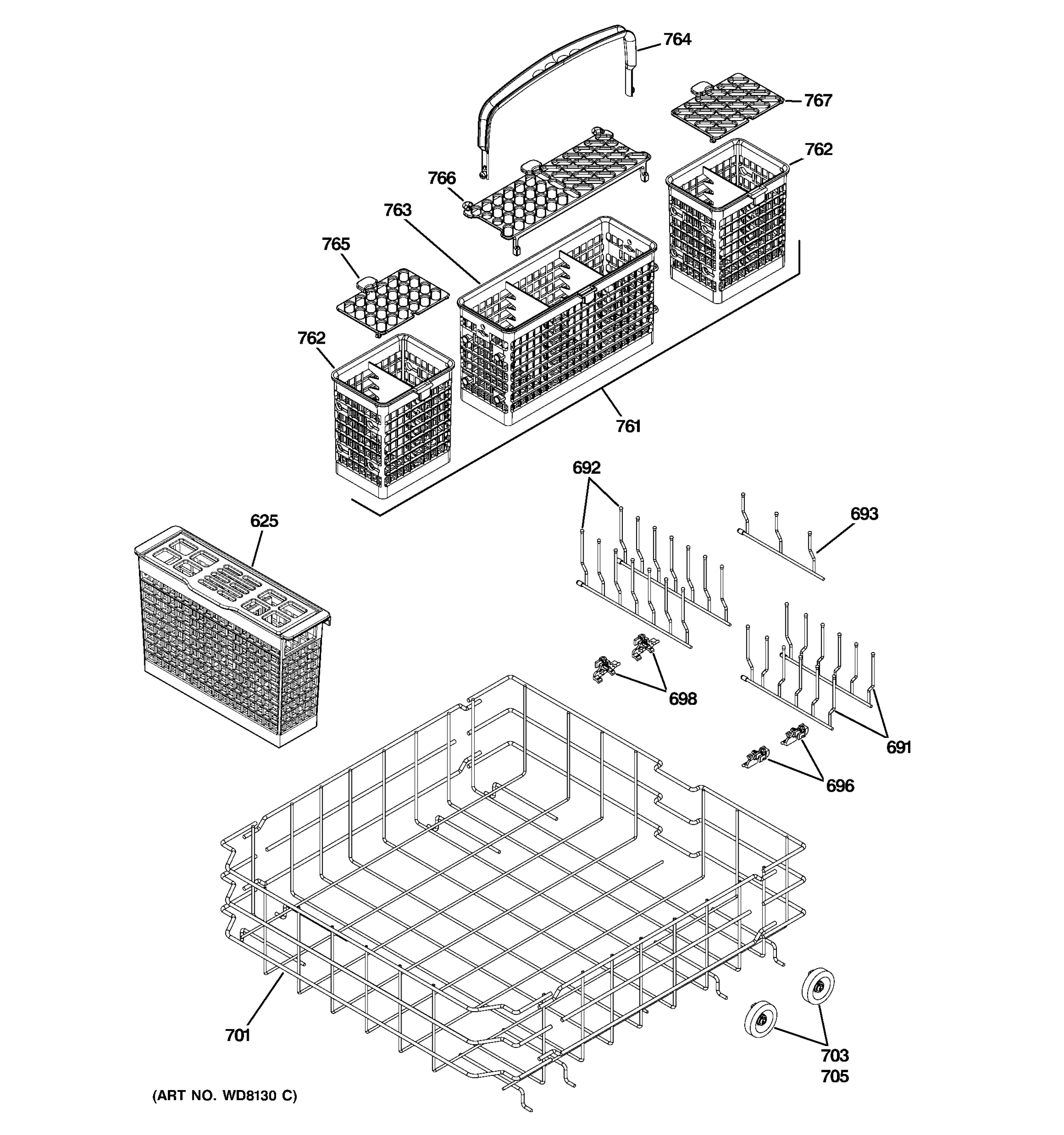 764
767
762
766
763
765
762
761
692
693
625
698
691
696
701
703
705
(ART NO. WD8130 C)