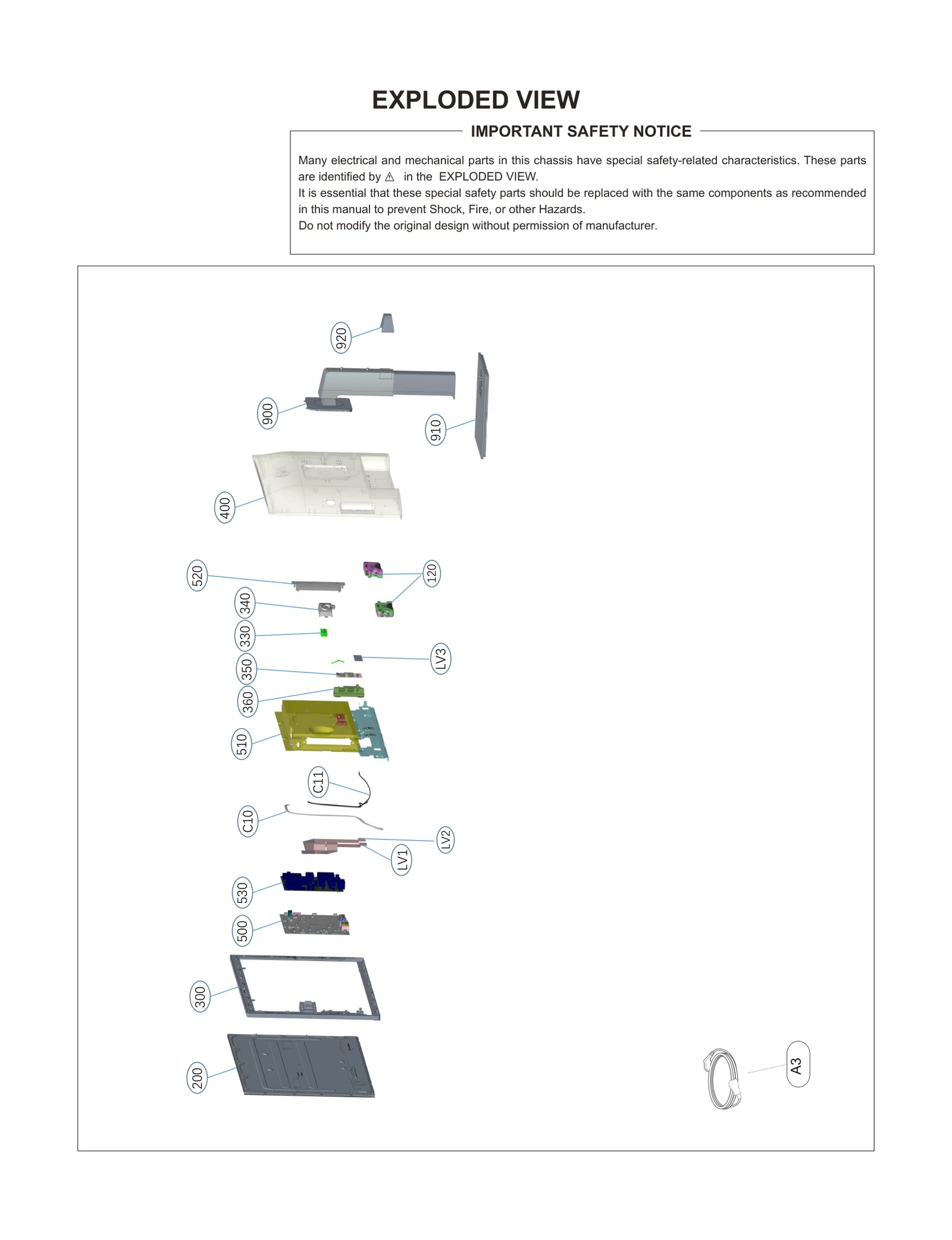 EXPLODED VIEW

IMPORTANT SAFETY NOTICE

Many electrical and mechanical parts in this chassis have special safety-related characteristics. These parts are identified by ⚠ in the EXPLODED VIEW.
It is essential that these special safety parts should be replaced with the same components as recommended in this manual to prevent Shock, Fire, or other Hazards.
Do not modify the original design without permission of manufacturer.

920
900
910
400
520
120
340
330
LV3
350
360
510
C11
C10
LV2
LV1
530
500
300
200
A3