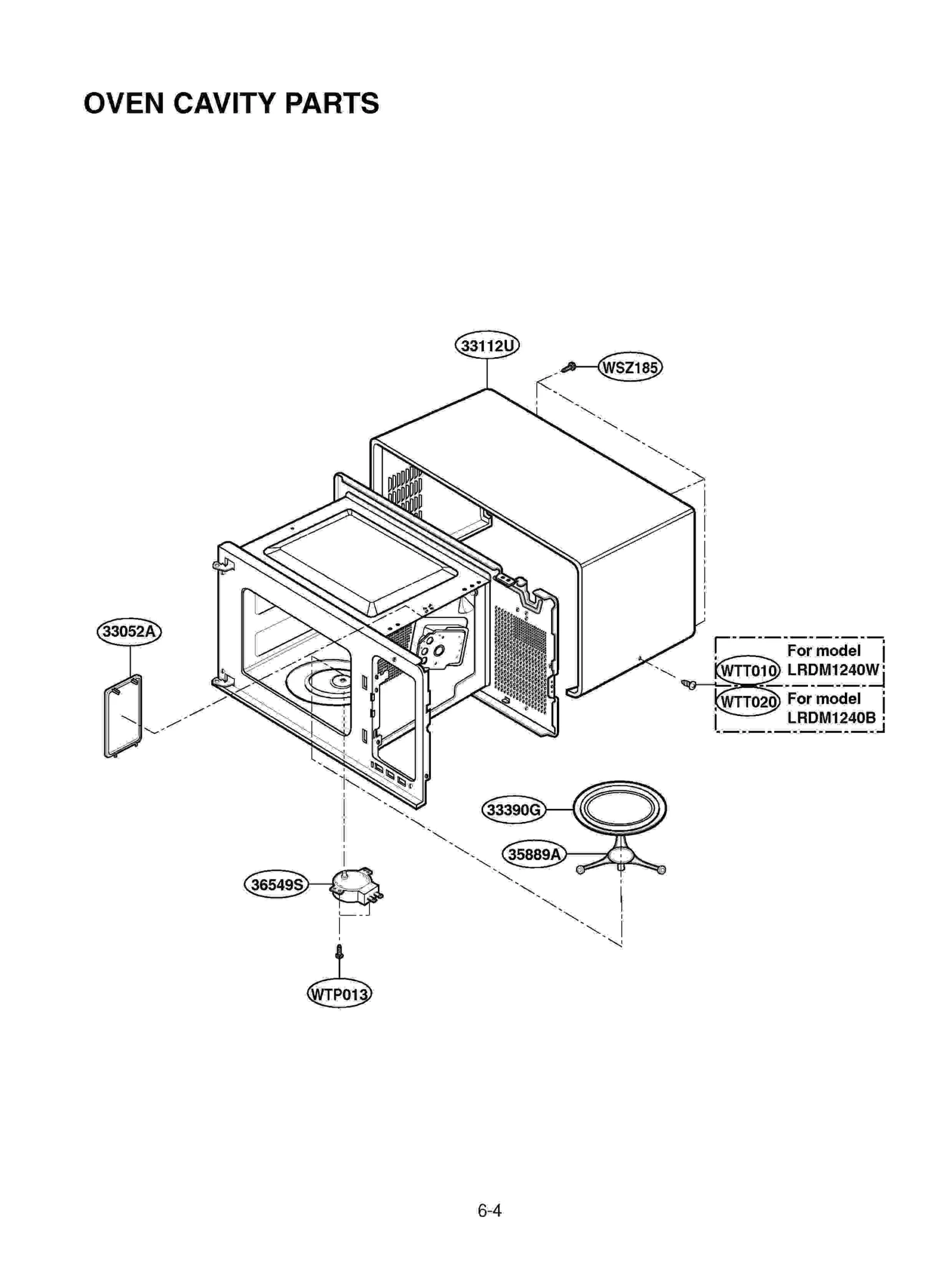 OVEN CAVITY PARTS

33112U

WSZ185

33052A

WTT010 For model LRDM1240W

WTT020 For model LRDM1240B

33390G

35889A

36549S

WTP013

6-4