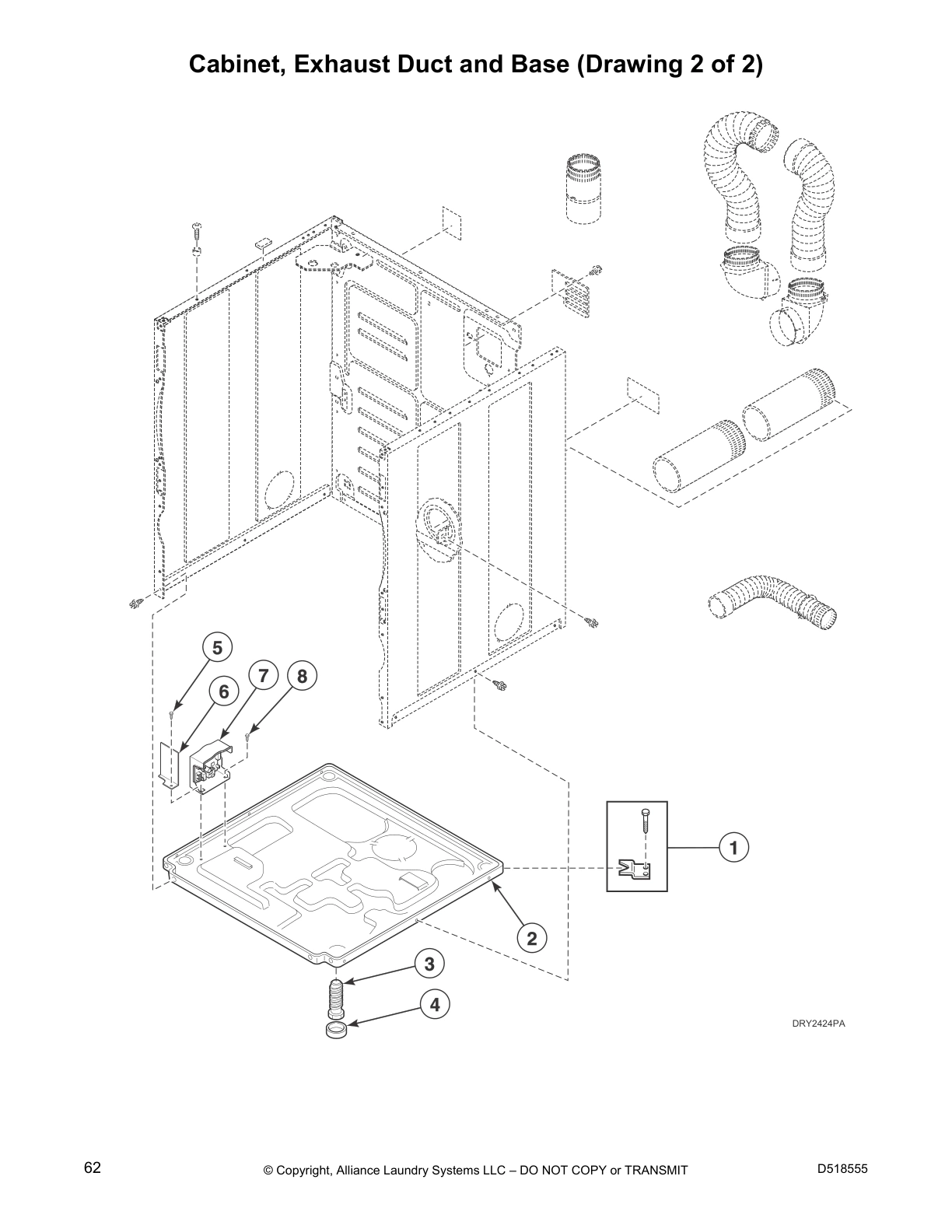 Cabinet, Exhaust Duct and Base (Drawing 2 of 2)

5
6
7
8
1
2
3
4

DRY2424PA

62
© Copyright, Alliance Laundry Systems LLC – DO NOT COPY or TRANSMIT
D518555