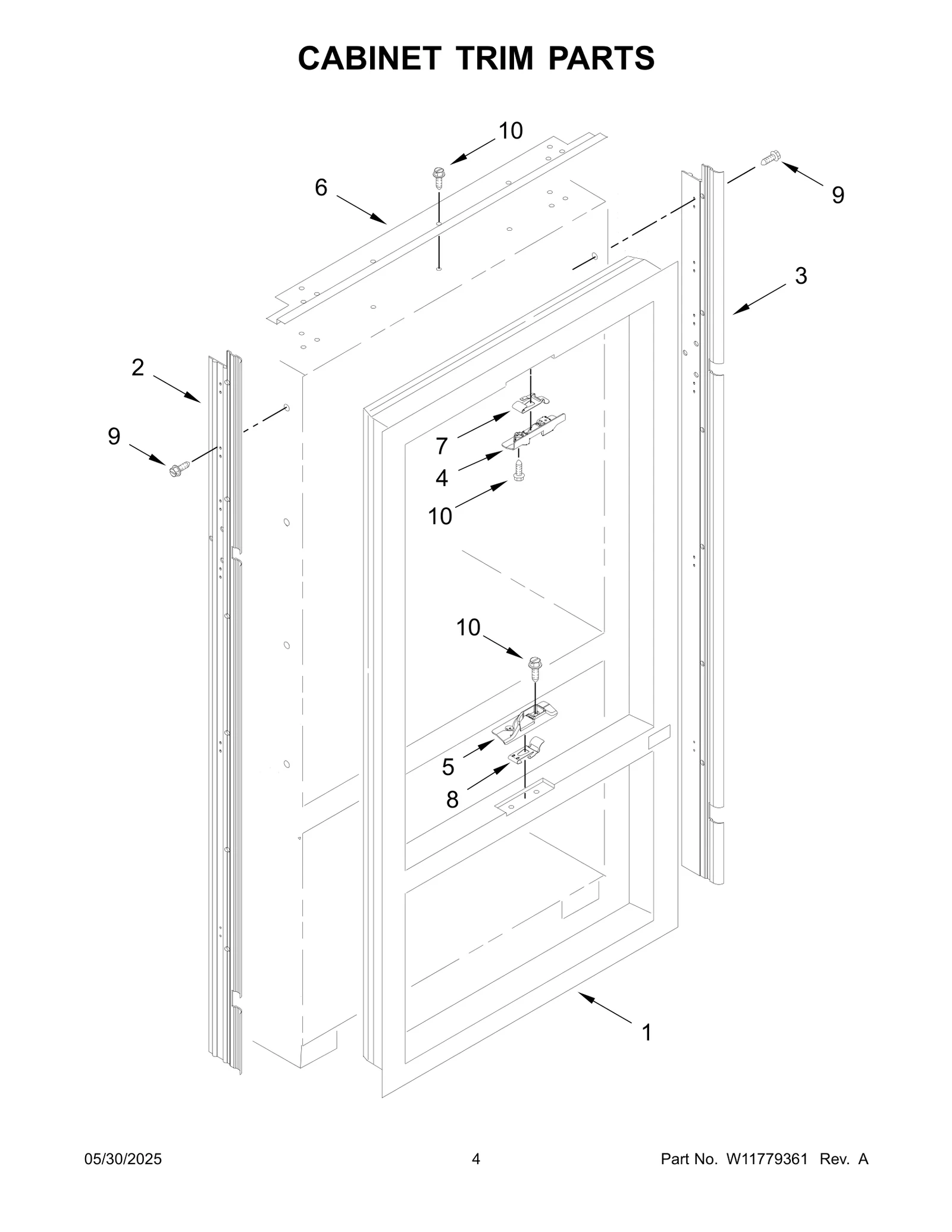 CABINET TRIM PARTS

10

6

9

3

2

9

7

4

10

10

5

8

1

05/30/2025

4

Part No. W11779361 Rev. A