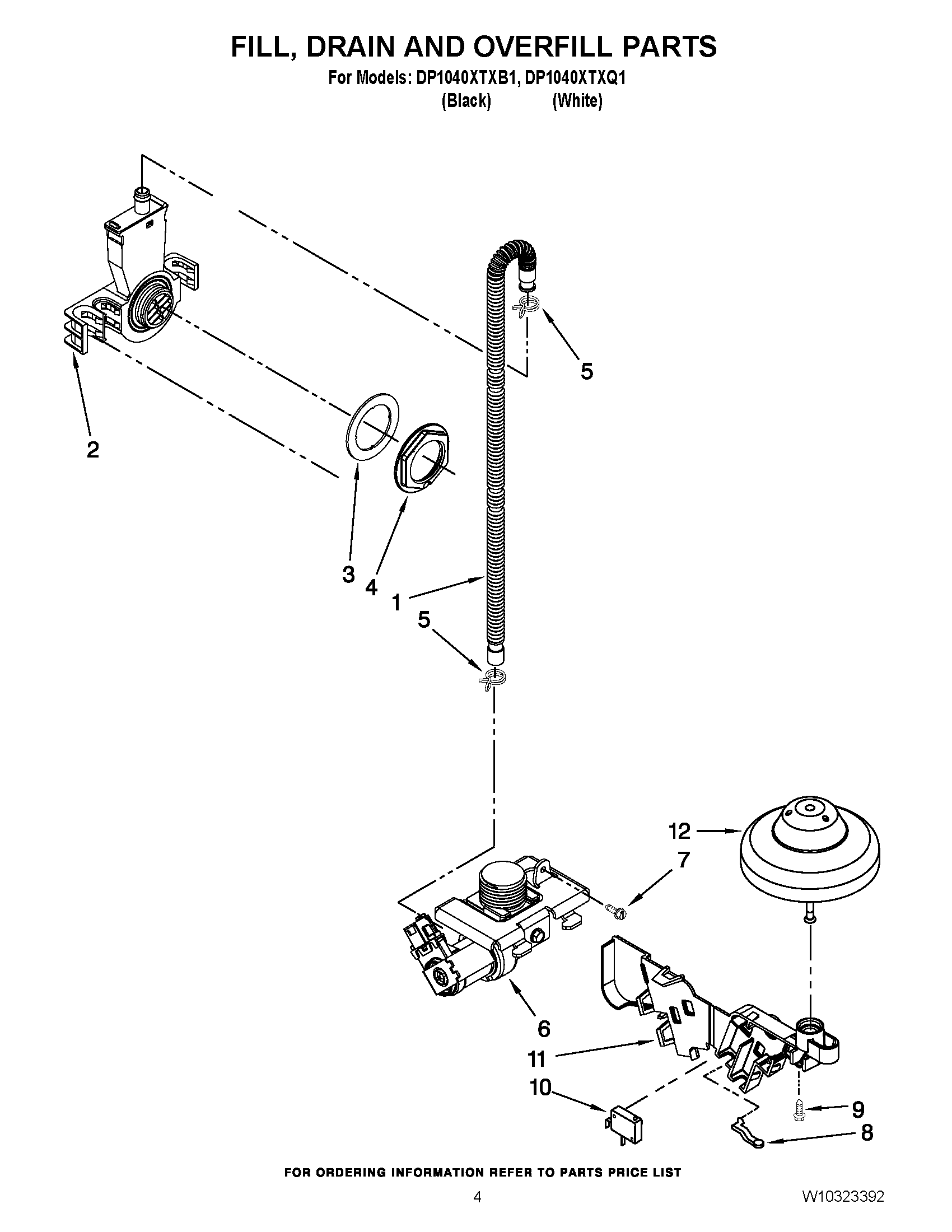 FILL, DRAIN AND OVERFILL PARTS

For Models: DP1040XTXB1, DP1040XTXQ1
(Black) (White)

5

2

3

4

1

5

12

7

6

11

10

9

8

FOR ORDERING INFORMATION REFER TO PARTS PRICE LIST

4

W10323392