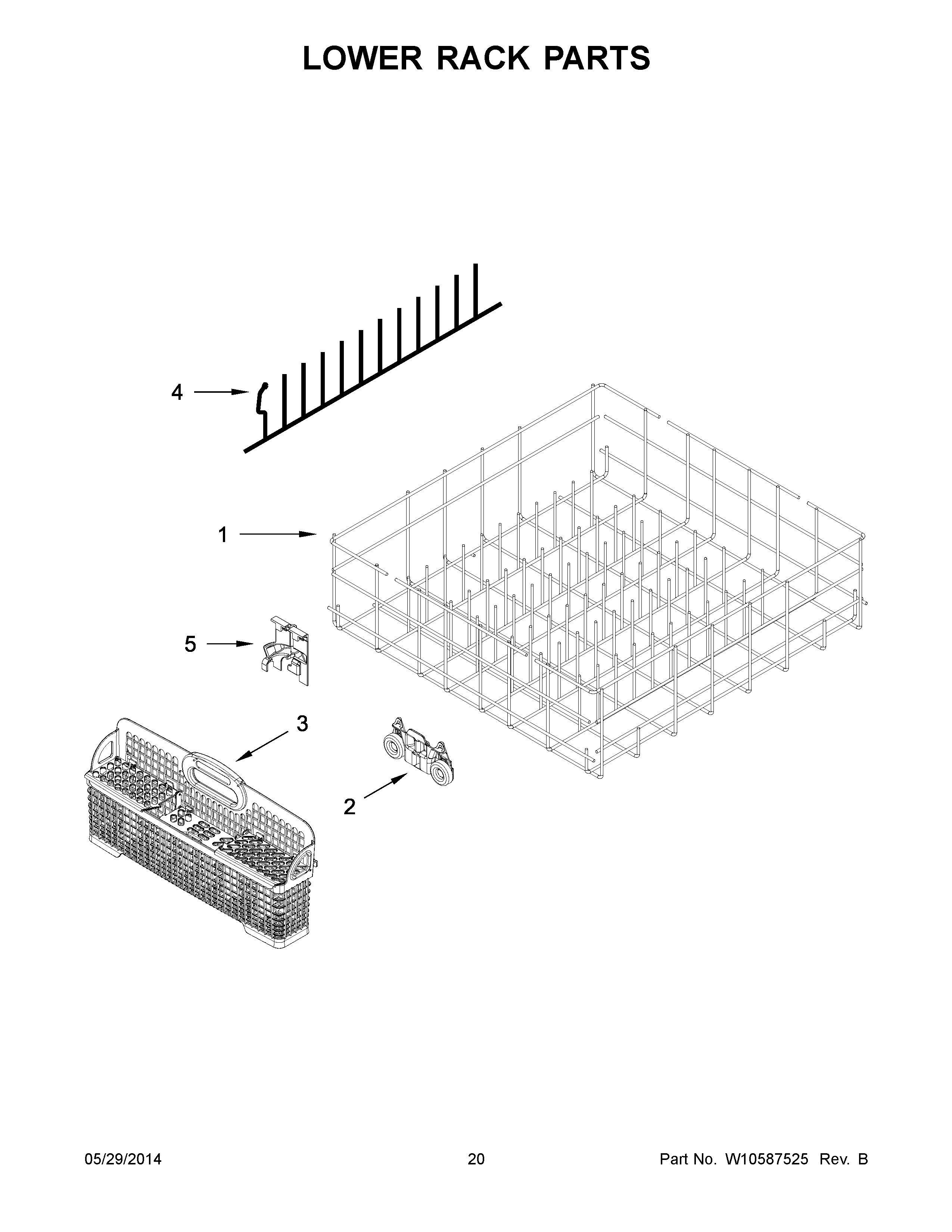 LOWER RACK PARTS

4

1

5

3

2

05/29/2014

20

Part No. W10587525 Rev. B