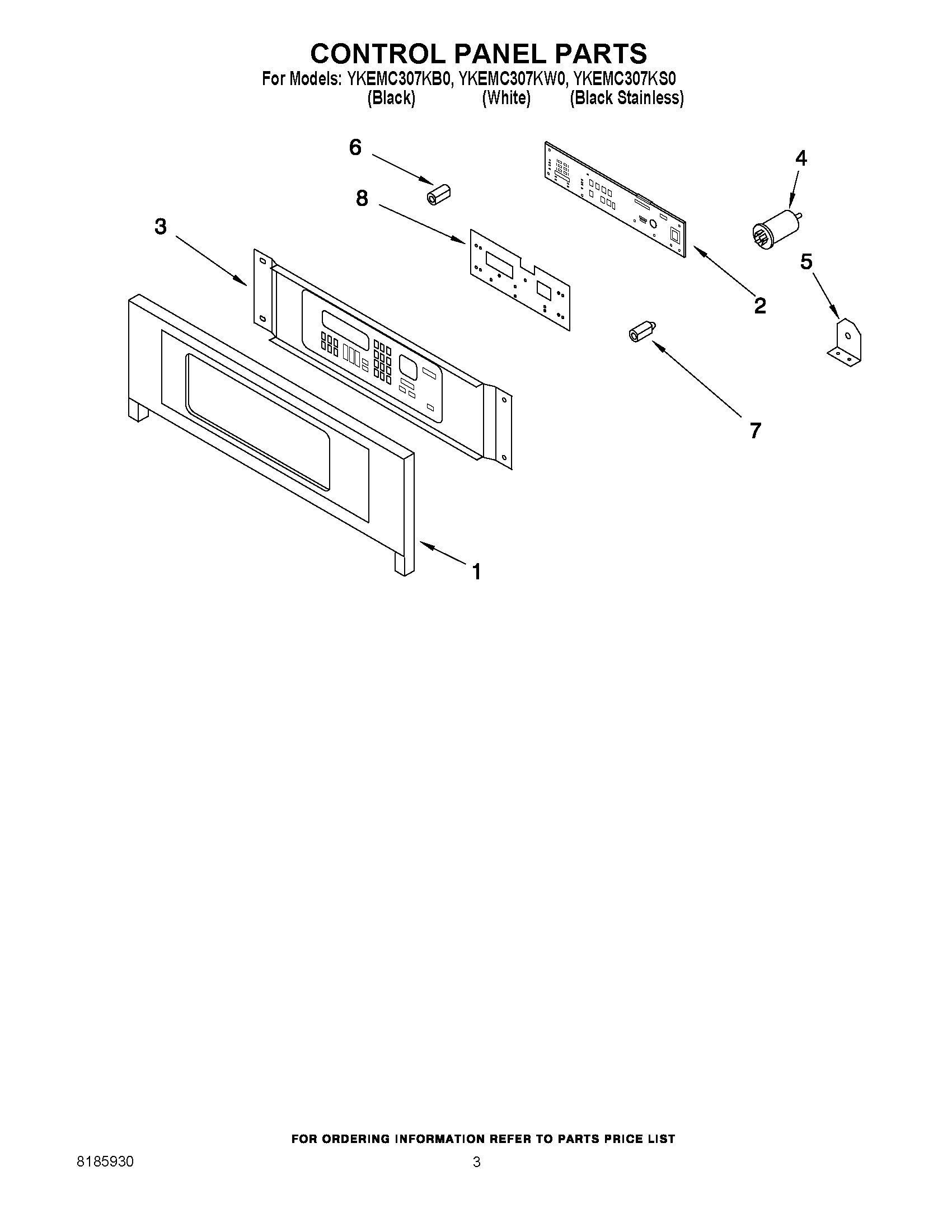 CONTROL PANEL PARTS
For Models: YKEMC307KB0, YKEMC307KW0, YKEMC307KS0
(Black) (White) (Black Stainless)

6
4
8
3
5
2
7
1

FOR ORDERING INFORMATION REFER TO PARTS PRICE LIST

8185930
3