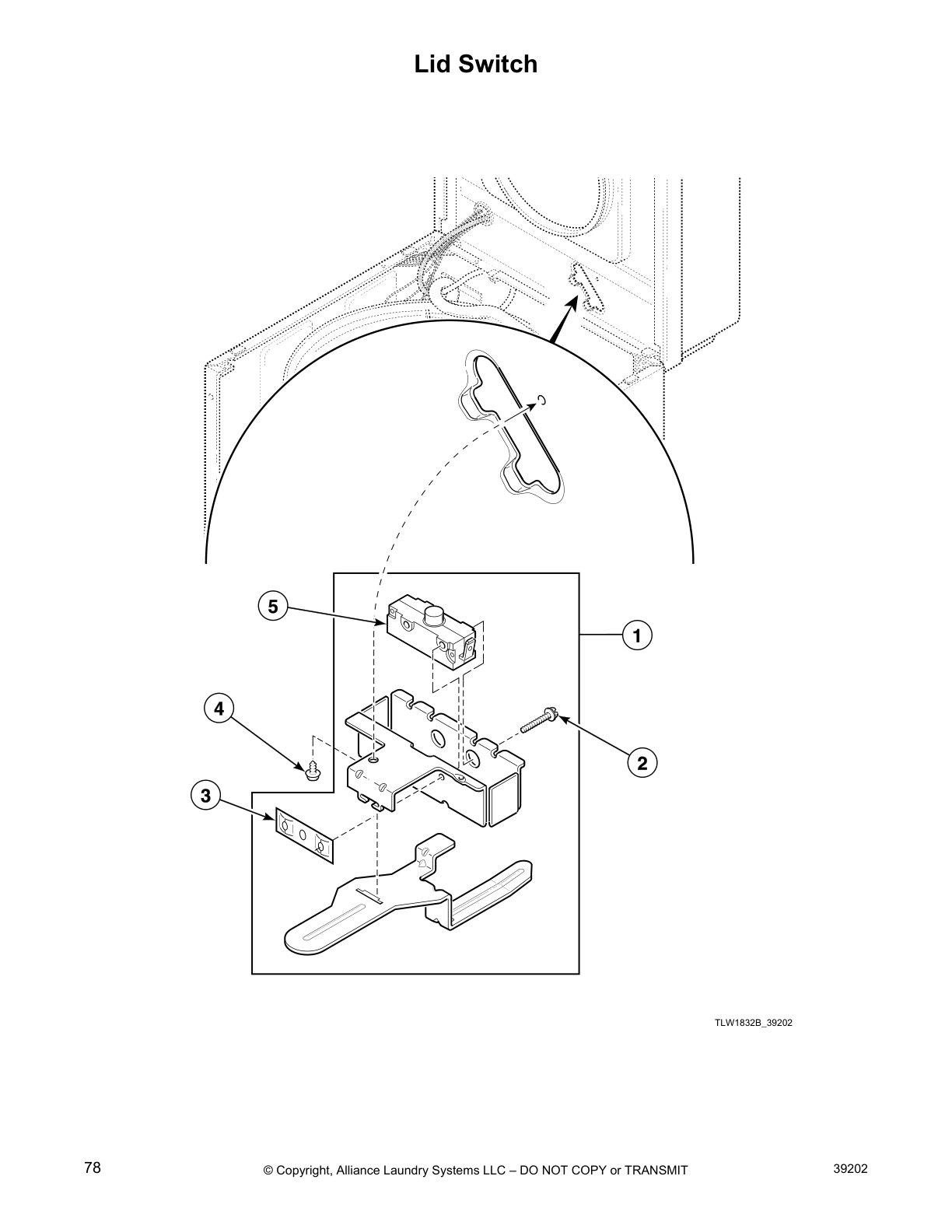 Lid Switch

5

1

4

2

3

TLW1832B_39202

78

© Copyright, Alliance Laundry Systems LLC – DO NOT COPY or TRANSMIT

39202