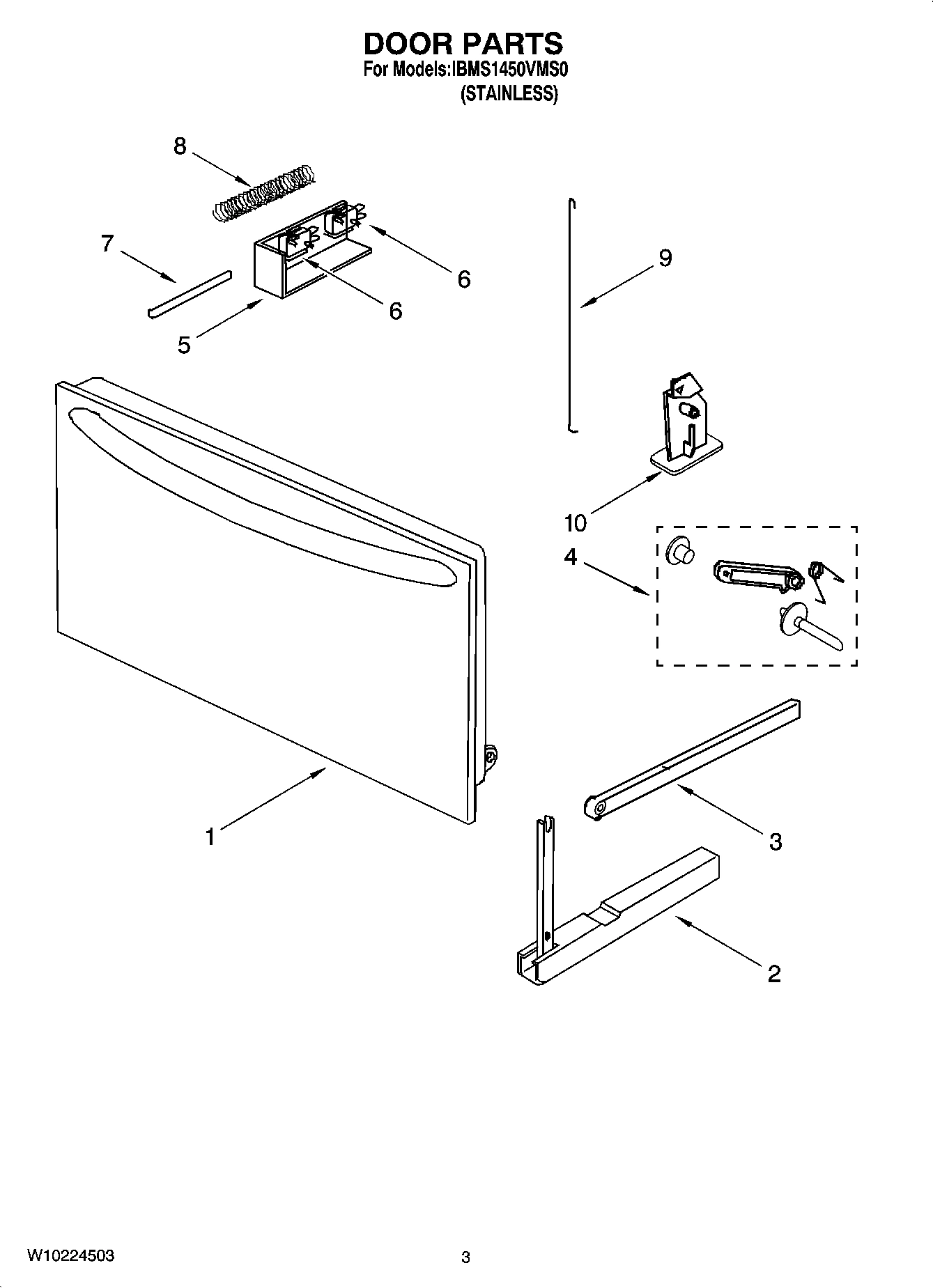 DOOR PARTS
For Models:IBMS1450VMS0
(STAINLESS)

8
7
6
6
5
9
10
4
1
3
2

W10224503
3