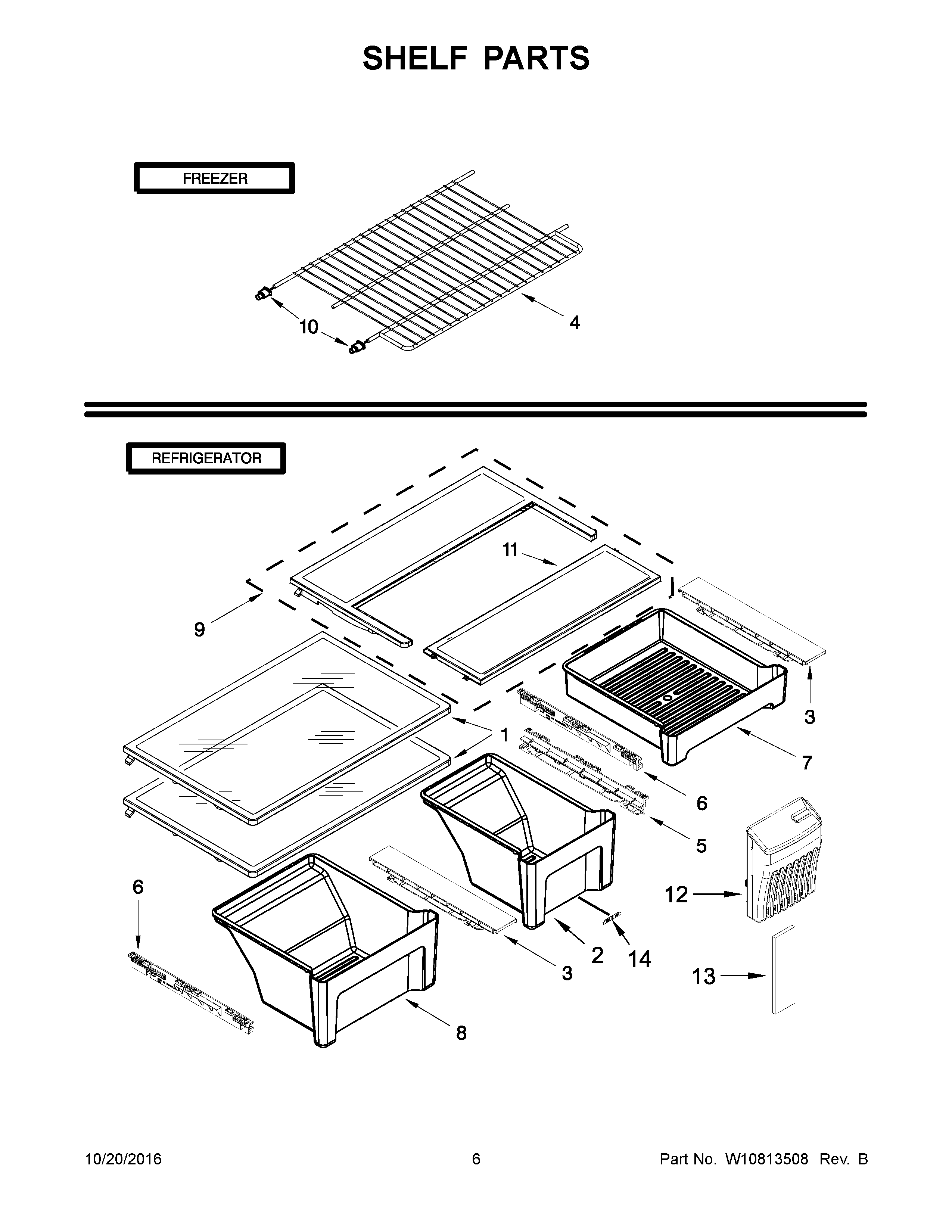 SHELF PARTS

FREEZER

10

4

REFRIGERATOR

11

9

3

1

7

6

5

12

6

2

14

3

13

8

10/20/2016

6

Part No. W10813508 Rev. B