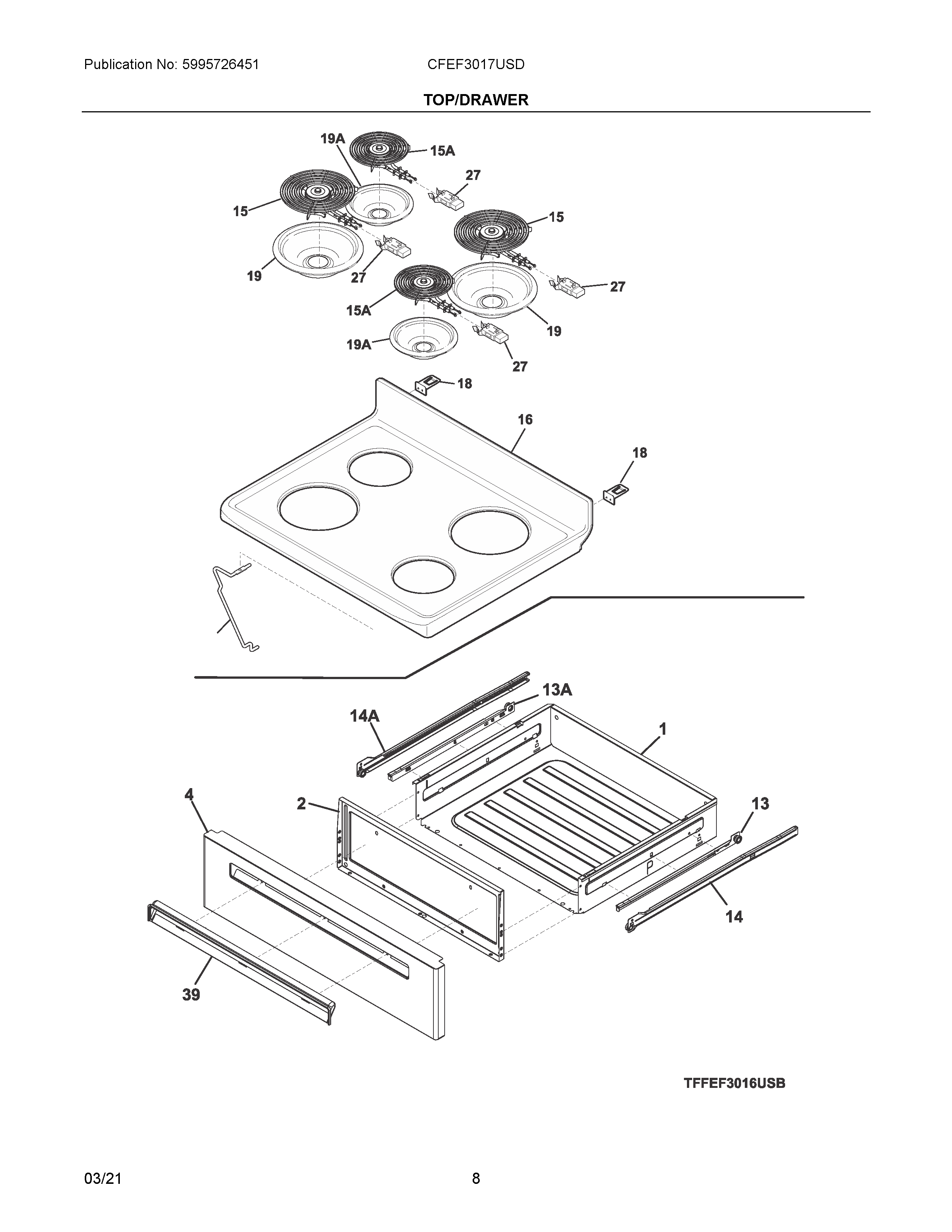 Publication No: 5995726451

CFEF3017USD

TOP/DRAWER

19A
15A
27
15
15
19
27
27
15A
19
19A
27
18
16
18
13A
14A
1
4
2
13
14
39

TFFEF3016USB

03/21

8