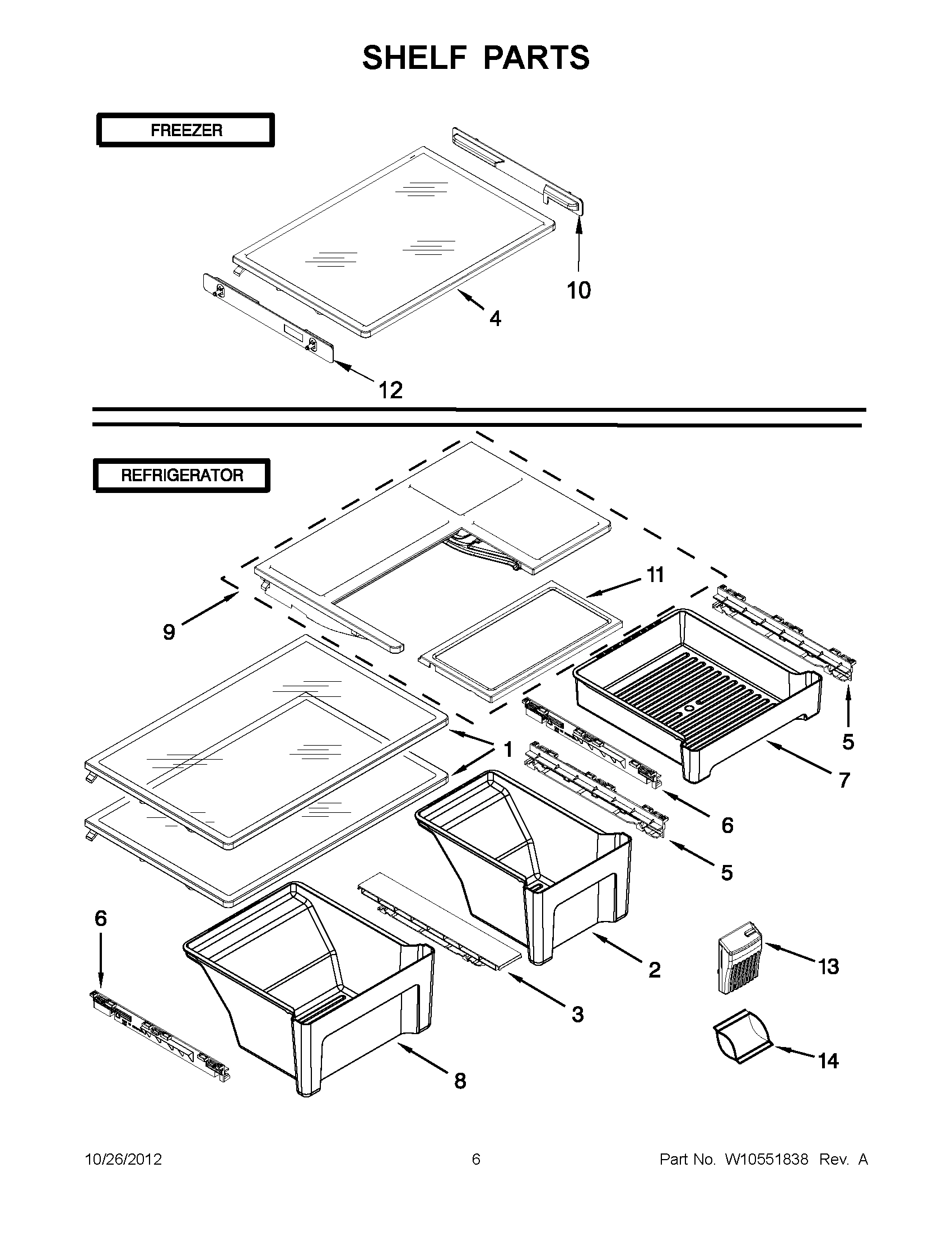 SHELF PARTS

FREEZER

10

4

12

REFRIGERATOR

11

9

5

1

7

6

5

6

2

13

3

14

8

10/26/2012 6 Part No. W10551838 Rev. A