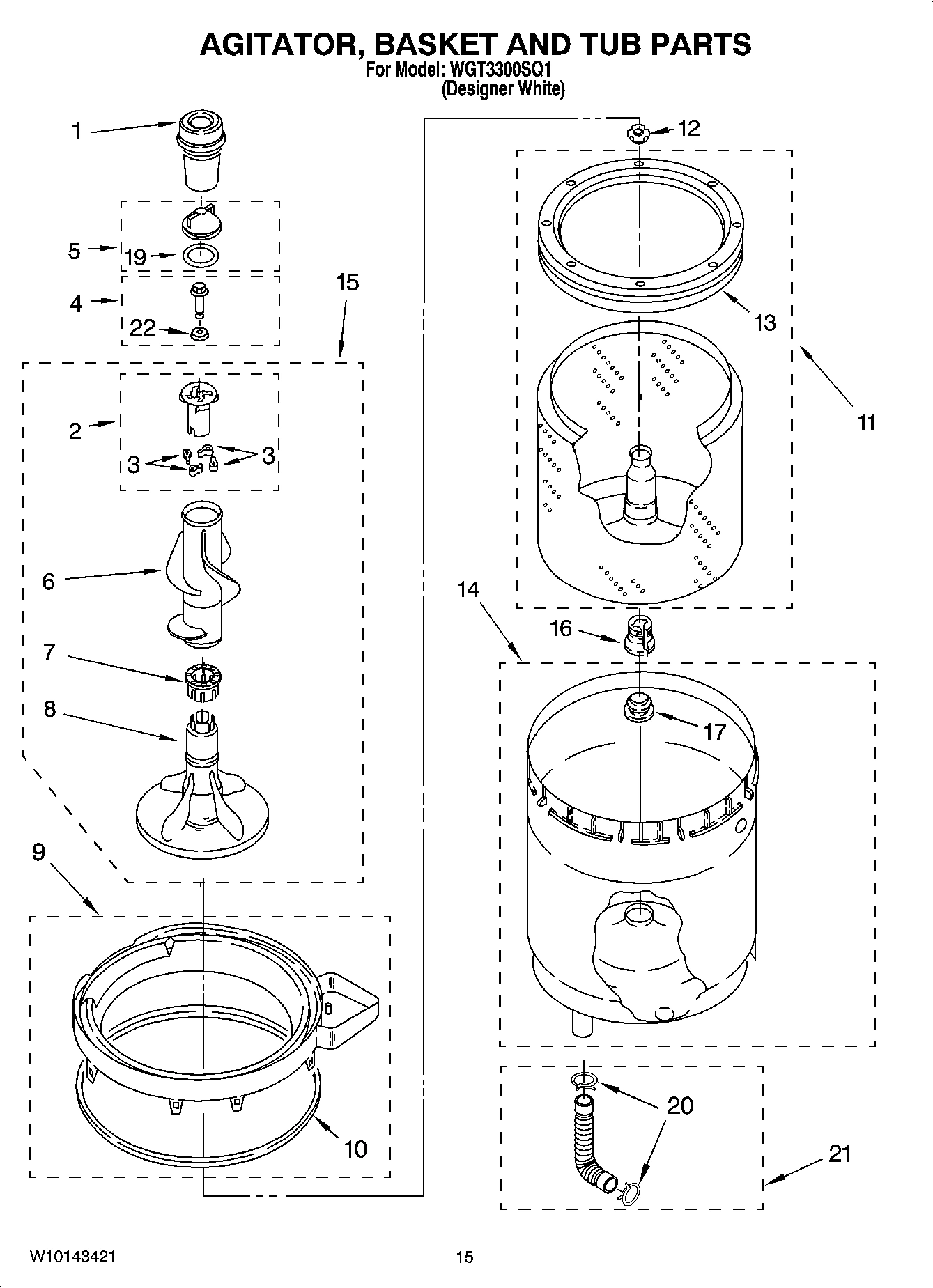 AGITATOR, BASKET AND TUB PARTS
For Model: WGT3300SQ1
(Designer White)

1
5
19
4
22
15
2
3
3
6
7
8
9
10
12
13
11
14
16
17
20
21

W10143421

15