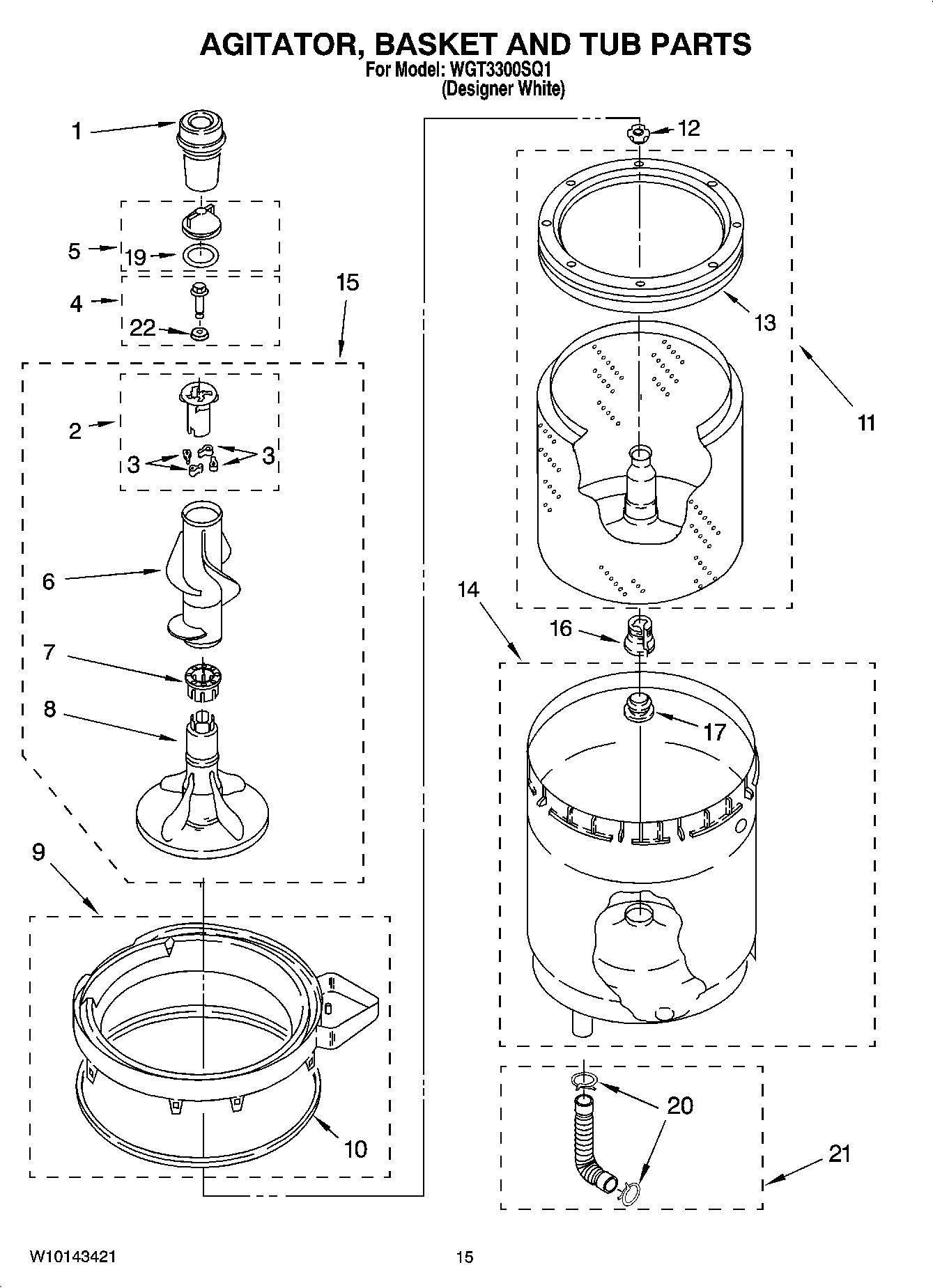 AGITATOR, BASKET AND TUB PARTS
For Model: WGT3300SQ1
(Designer White)

1
5
19
4
22
15
2
3
3
6
7
8
9
10
12
13
11
14
16
17
20
21

W10143421
15