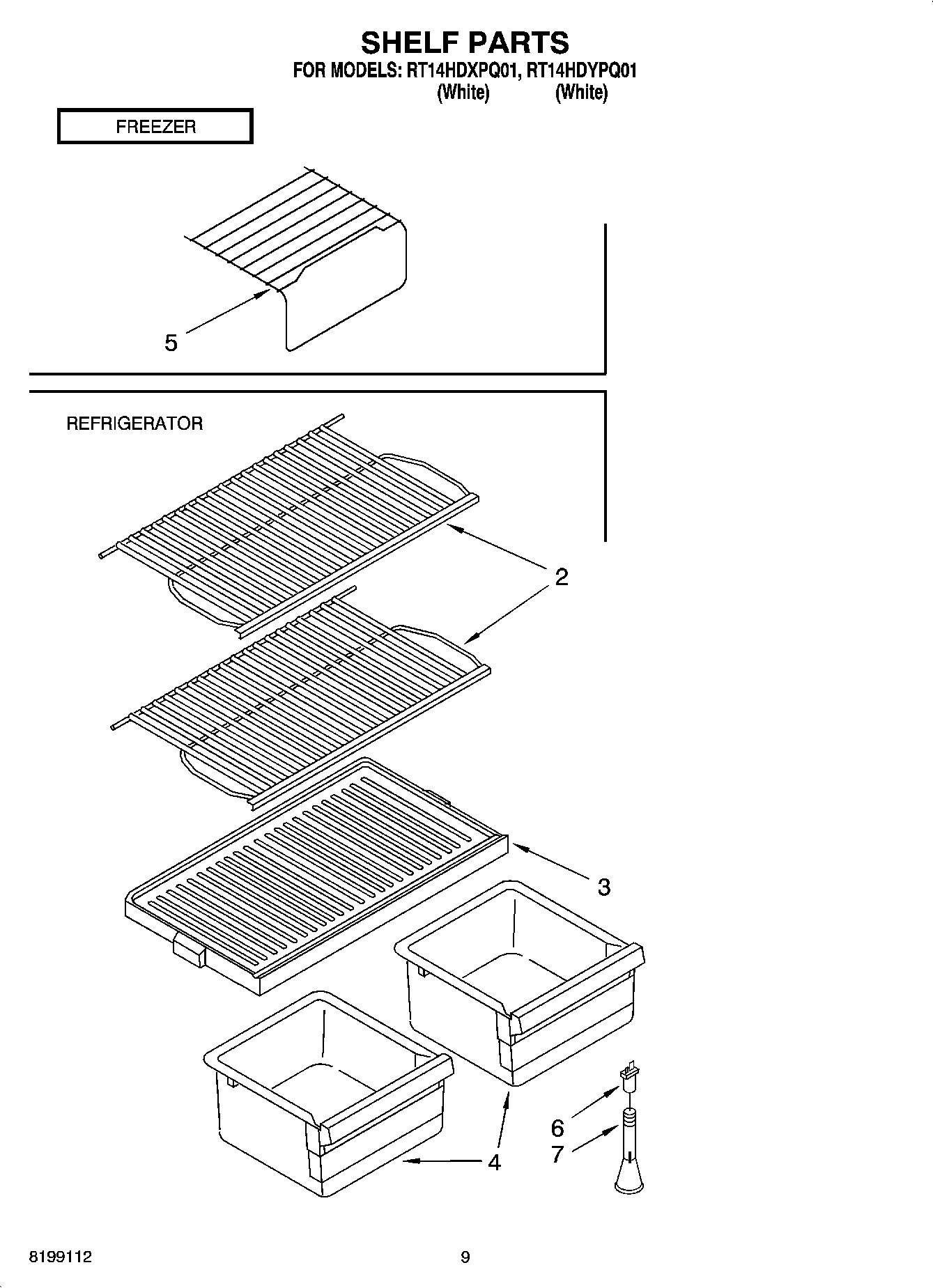 SHELF PARTS
FOR MODELS: RT14HDXPQ01, RT14HDYPQ01
(White) (White)

FREEZER

5

REFRIGERATOR

2

3

6
7

4

8199112

9