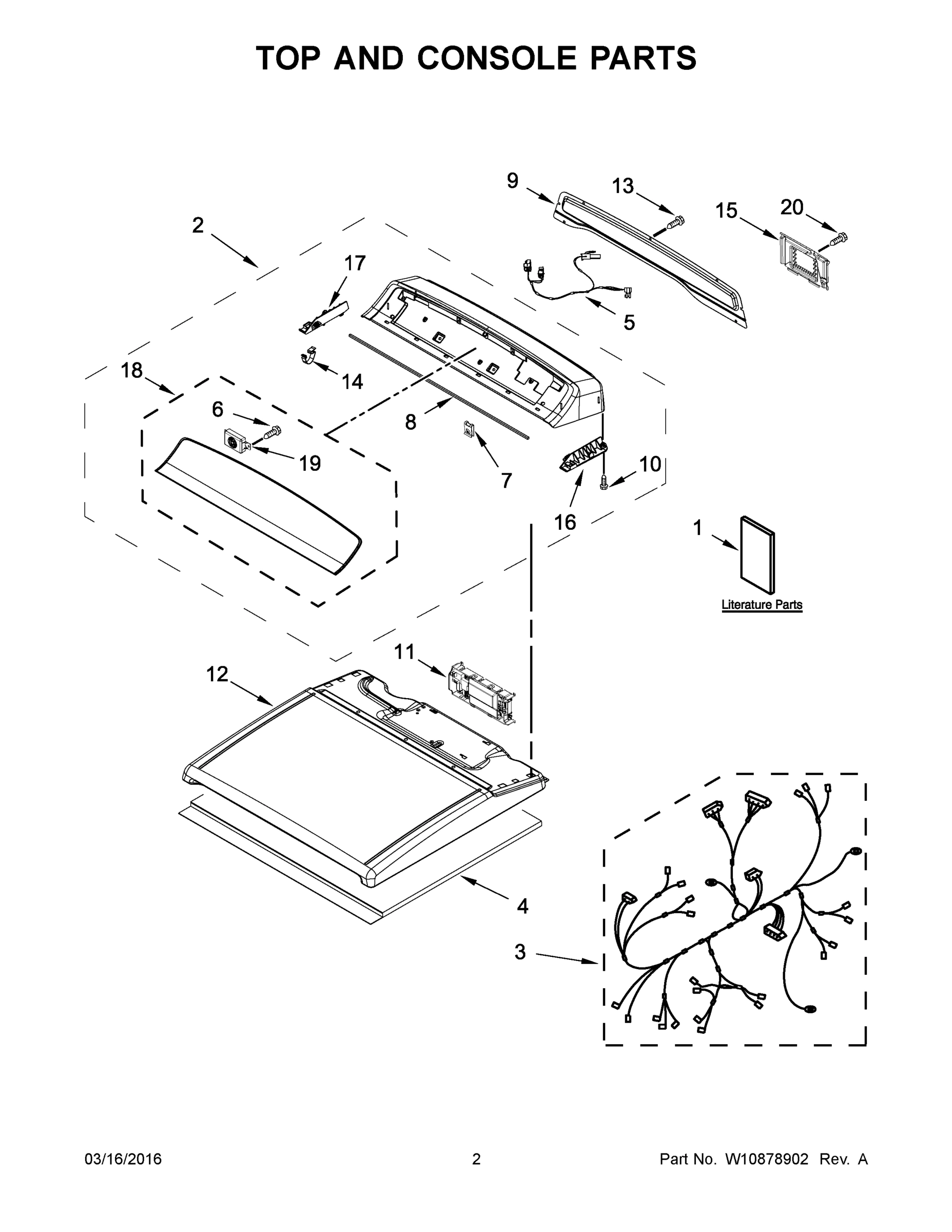 TOP AND CONSOLE PARTS

9
13
15
20
2
17
5
18
14
6
8
19
7
10
16
1
Literature Parts
11
12
4
3

03/16/2016
2
Part No. W10878902 Rev. A