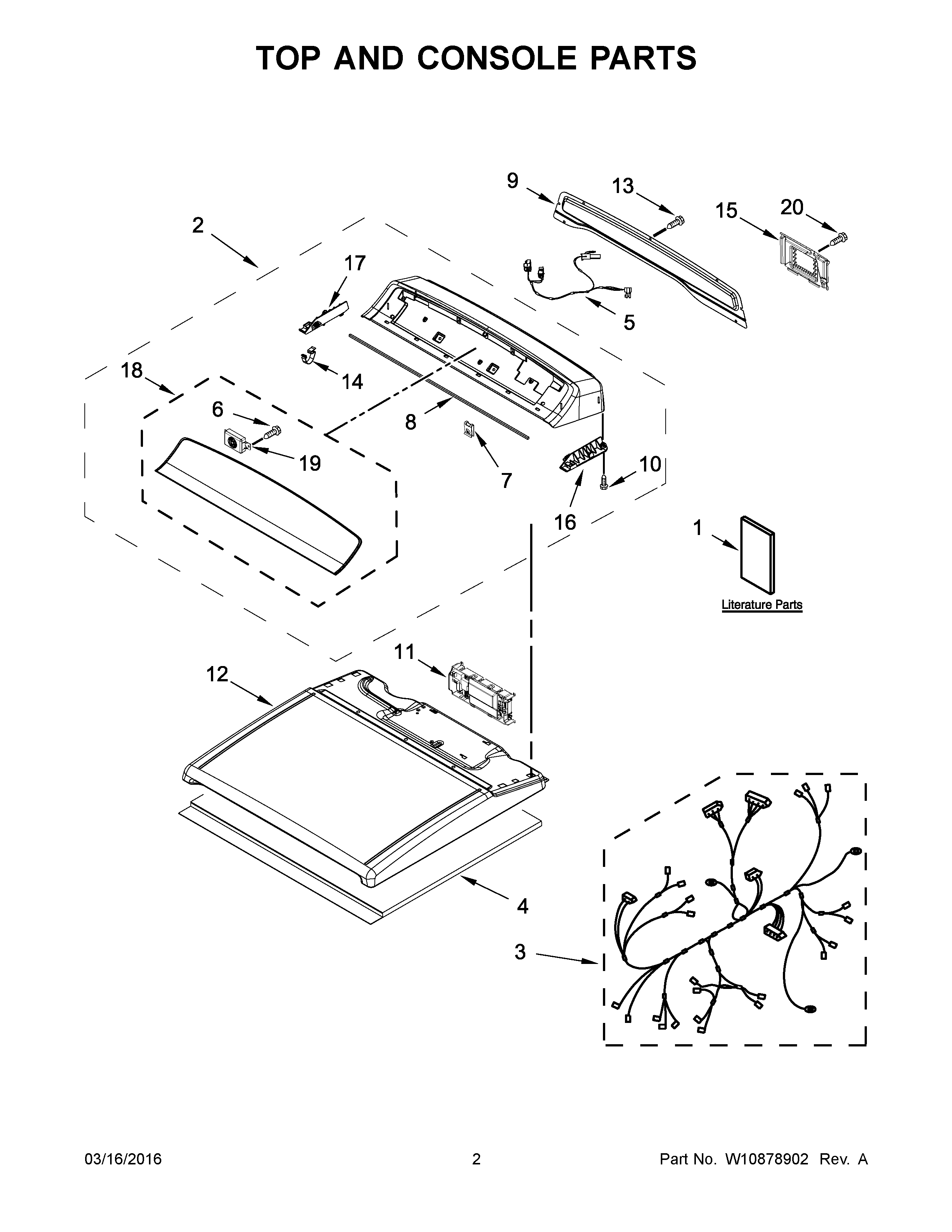 TOP AND CONSOLE PARTS

9
13
15
20
2
17
5
18
14
6
8
19
7
10
16
1
Literature Parts
11
12
4
3

03/16/2016
2
Part No. W10878902 Rev. A